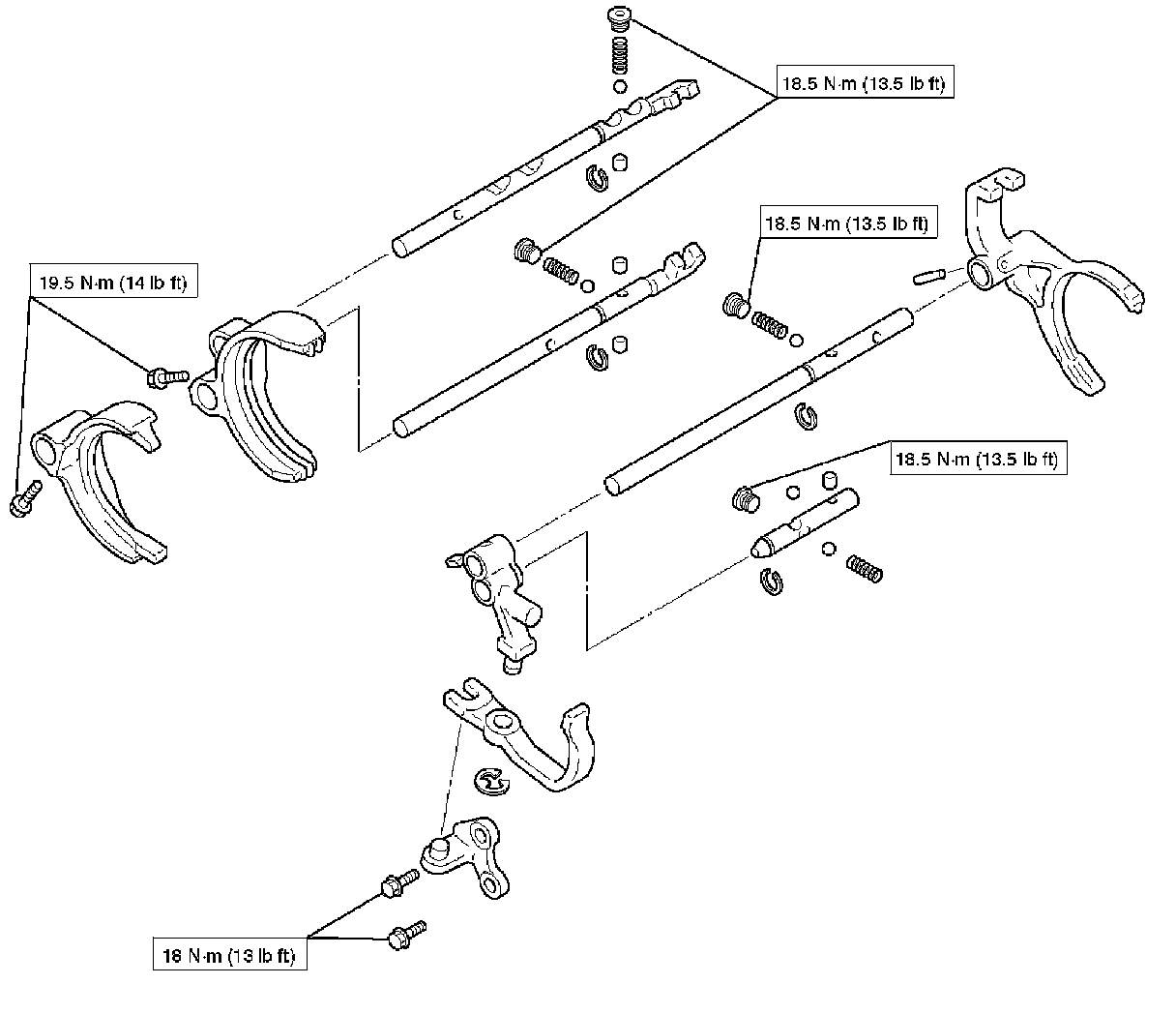 18.5 N·m (13.5 lb ft)

18.5 N·m (13.5 lb ft)

19.5 N·m (14 lb ft)

18.5 N·m (13.5 lb ft)

18 N·m (13 lb ft)