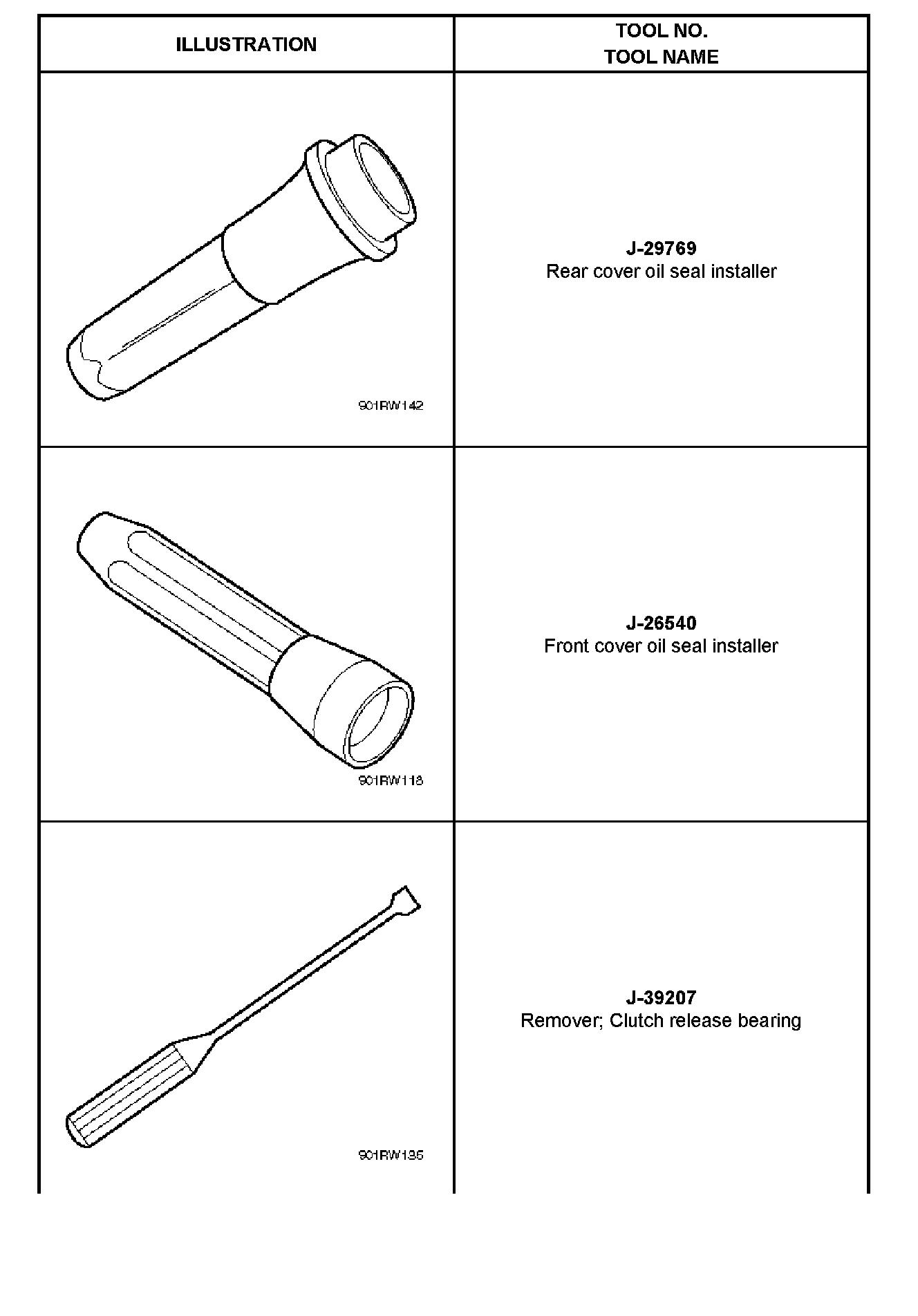 | ILLUSTRATION | TOOL NO. TOOL NAME |
|---|---|
| 901RW142 | **J-29769** Rear cover oil seal installer |
| 901RW118 | **J-26540** Front cover oil seal installer |
| 901RW135 | **J-39207** Remover; Clutch release bearing |