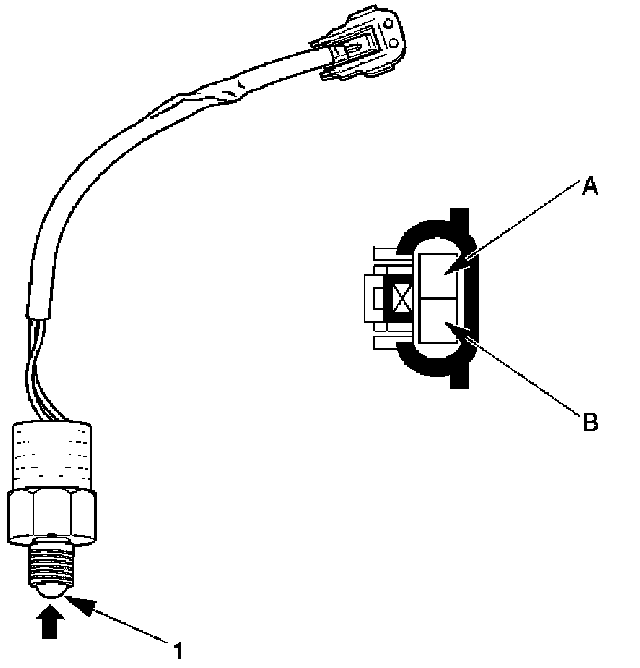 A

B

1