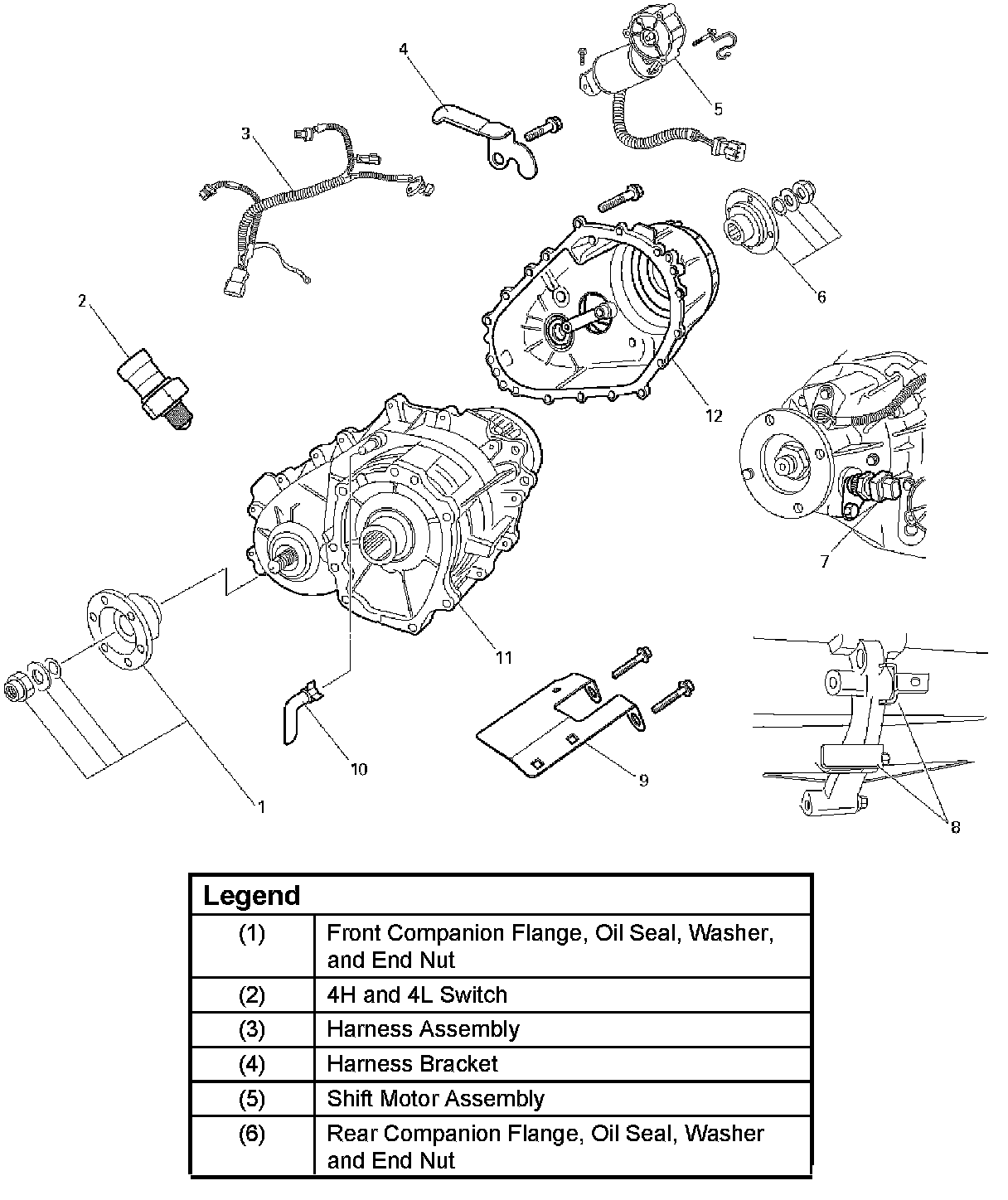 4

5

3

6

2

12

7

11

10

9

1

8

| Legend | |
|---|---|
| (1) | Front Companion Flange, Oil Seal, Washer, and End Nut |
| (2) | 4H and 4L Switch |
| (3) | Harness Assembly |
| (4) | Harness Bracket |
| (5) | Shift Motor Assembly |
| (6) | Rear Companion Flange, Oil Seal, Washer and End Nut |