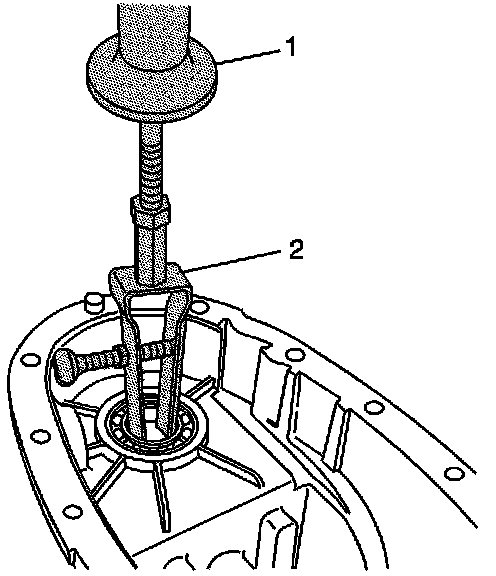 1

2