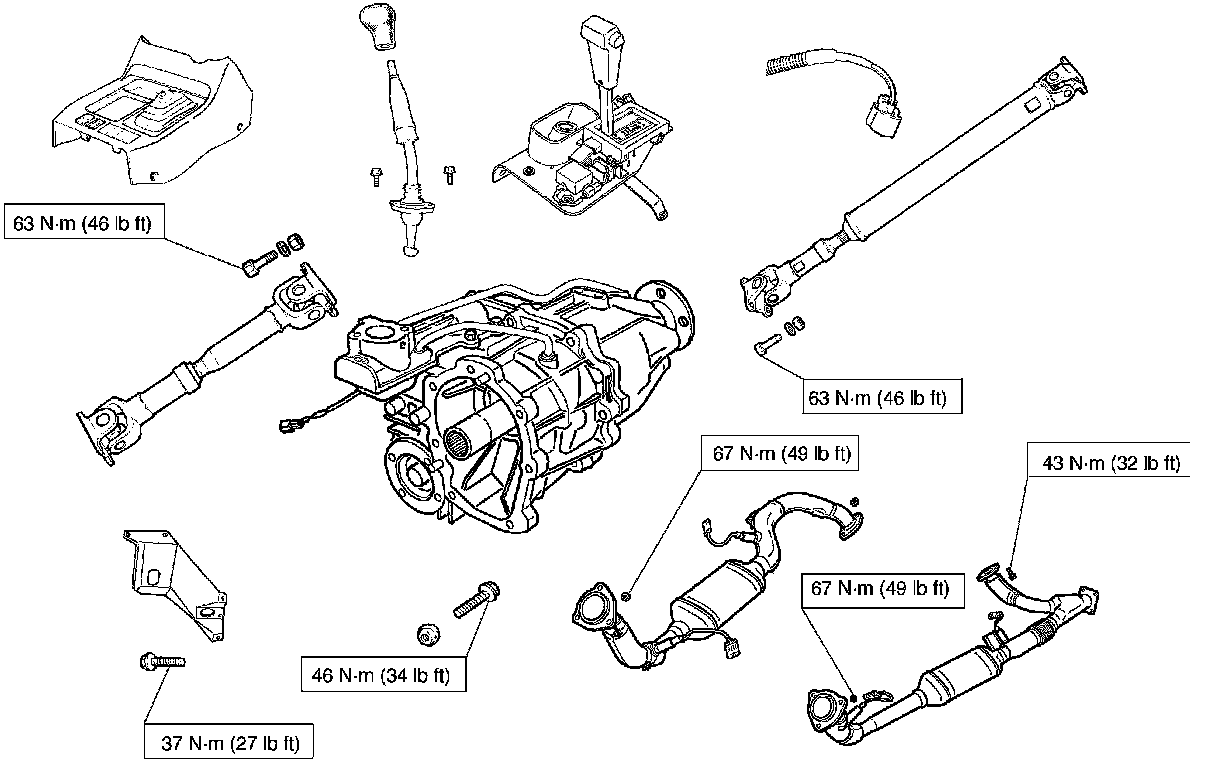 63 N·m (46 lb ft)

63 N·m (46 lb ft)

67 N·m (49 lb ft)

43 N·m (32 lb ft)

67 N·m (49 lb ft)

46 N·m (34 lb ft)

37 N·m (27 lb ft)