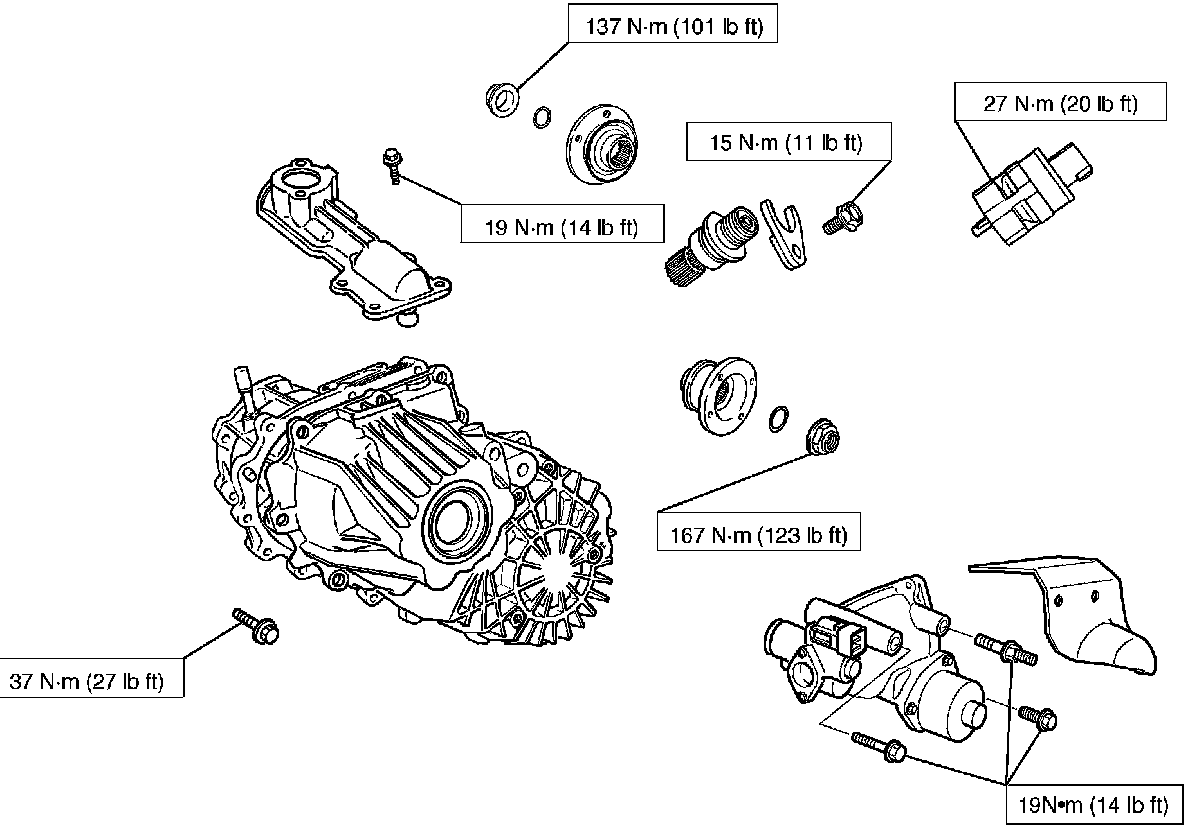 137 N·m (101 lb ft)

27 N·m (20 lb ft)

15 N·m (11 lb ft)

19 N·m (14 lb ft)

167 N·m (123 lb ft)

37 N·m (27 lb ft)

19N•m (14 lb ft)