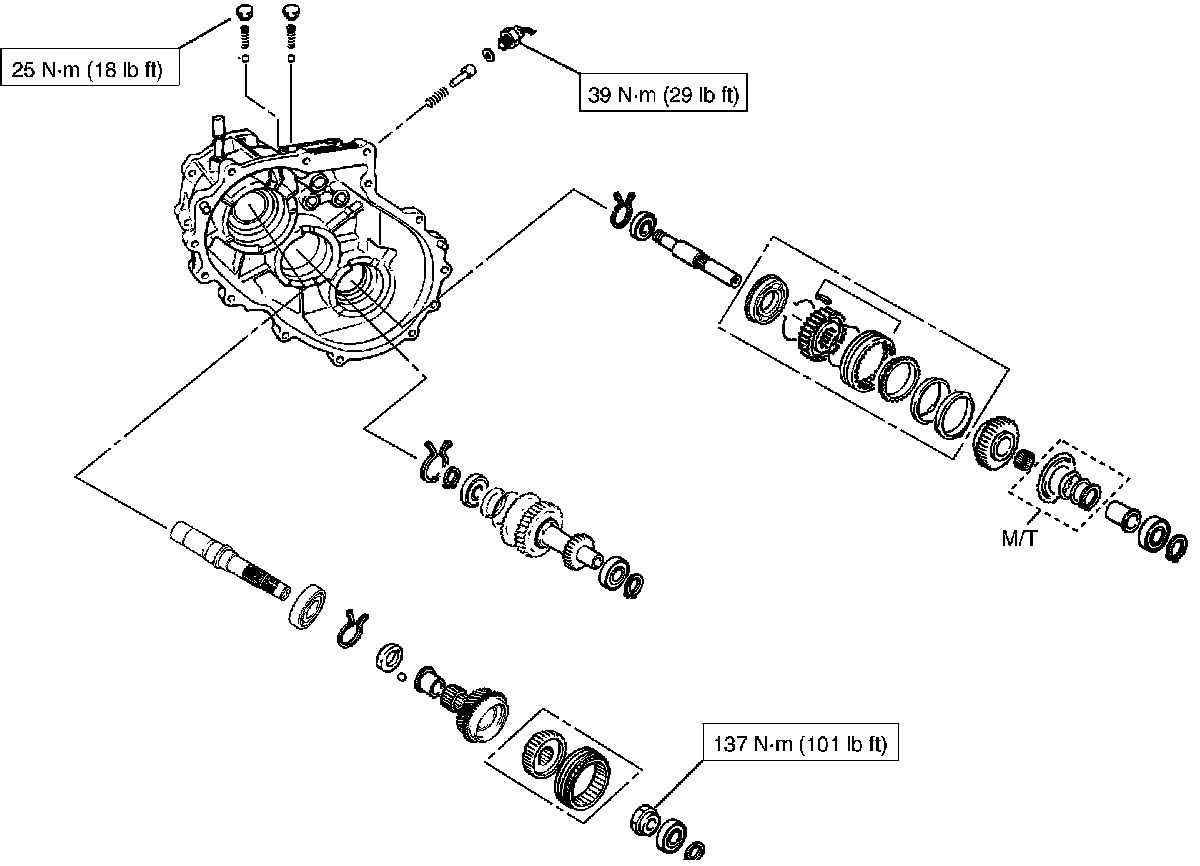 25 N·m (18 lb ft)

39 N·m (29 lb ft)

M/T

137 N·m (101 lb ft)