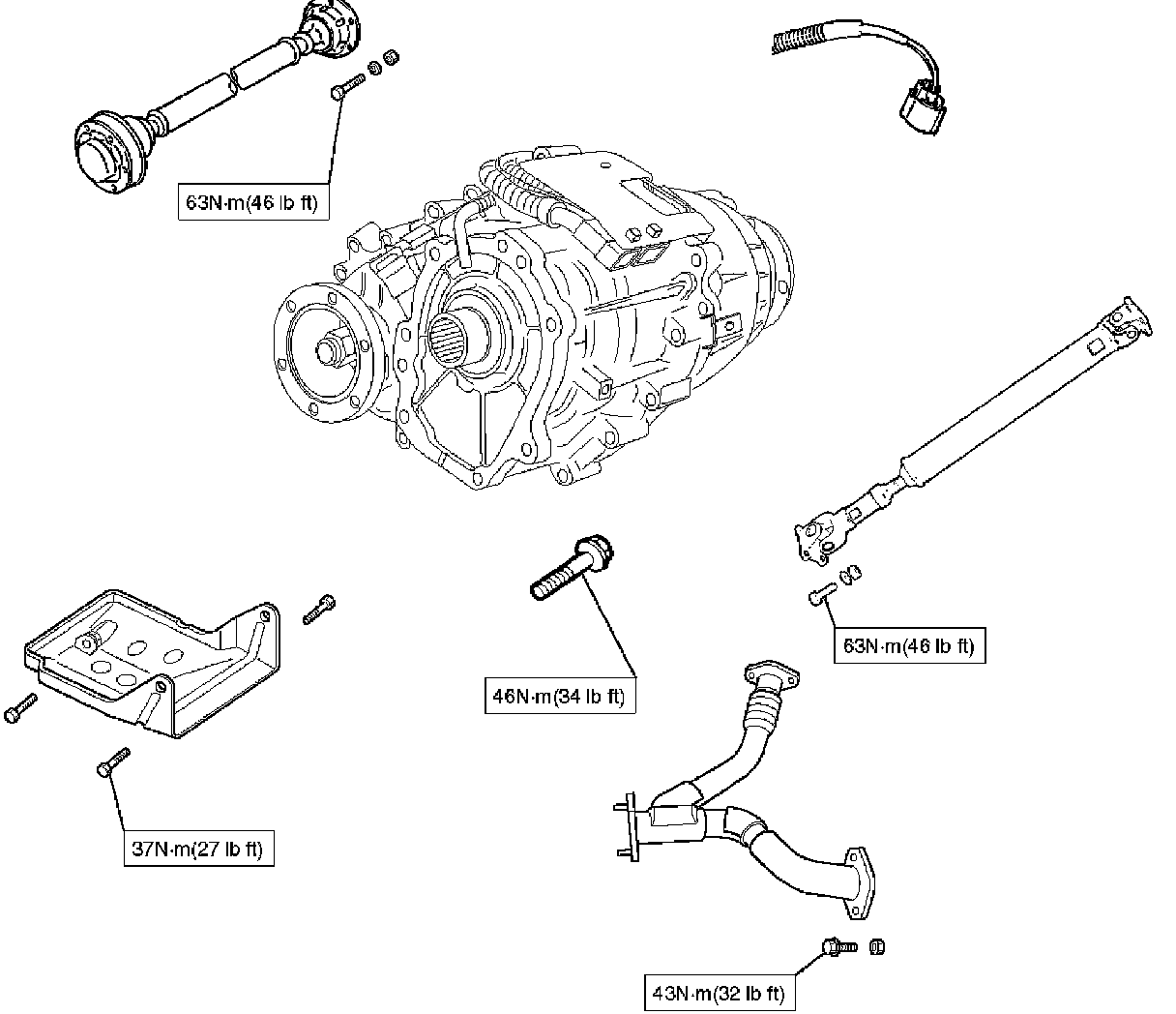 63N·m(46 lb ft)

63N·m(46 lb ft)

46N·m(34 lb ft)

37N·m(27 lb ft)

43N·m(32 lb ft)