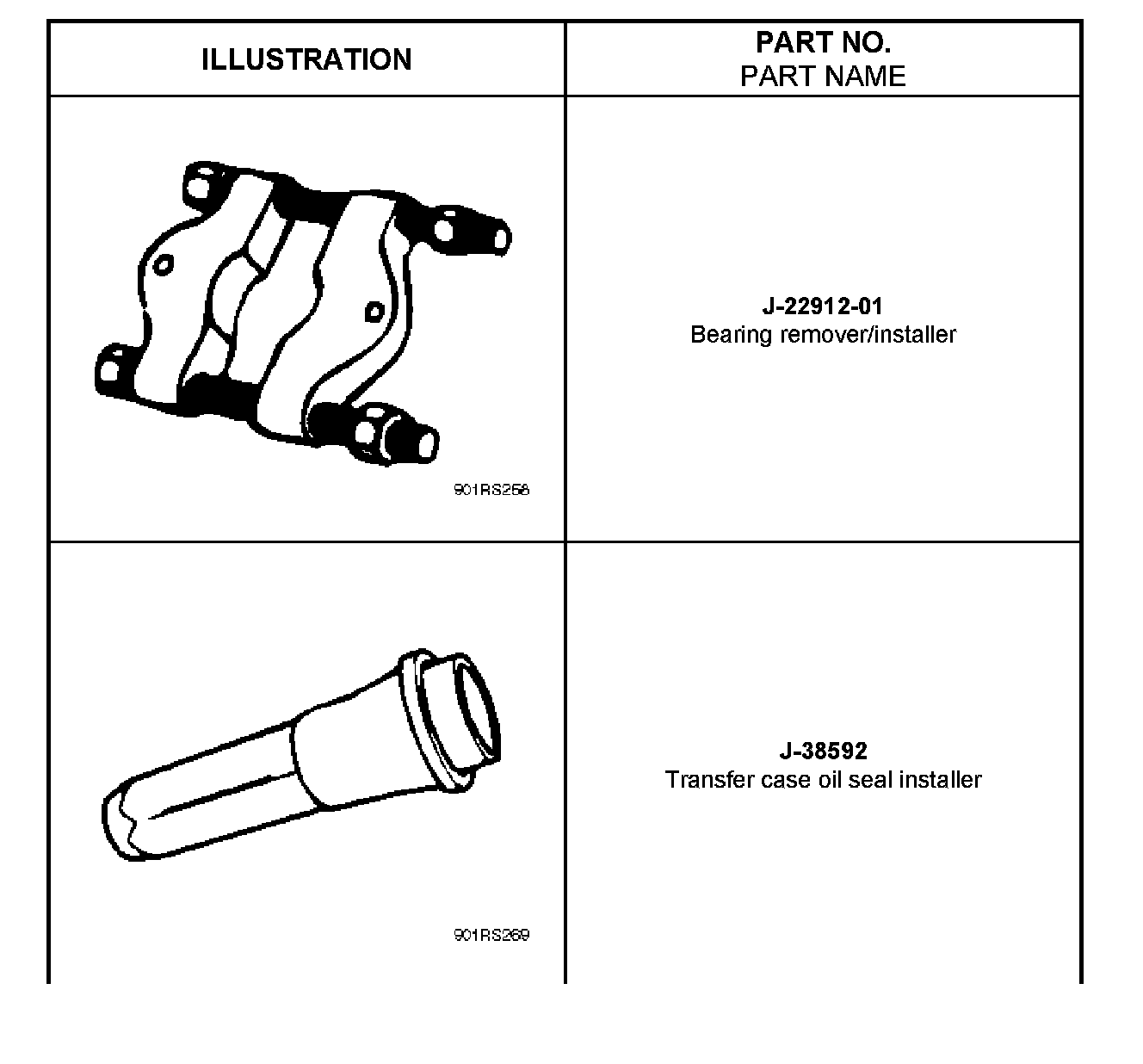 | ILLUSTRATION | PART NO. PART NAME |
|---|---|
| 901RS258 | J-22912-01 Bearing remover/installer |
| 901RS269 | J-38592 Transfer case oil seal installer |