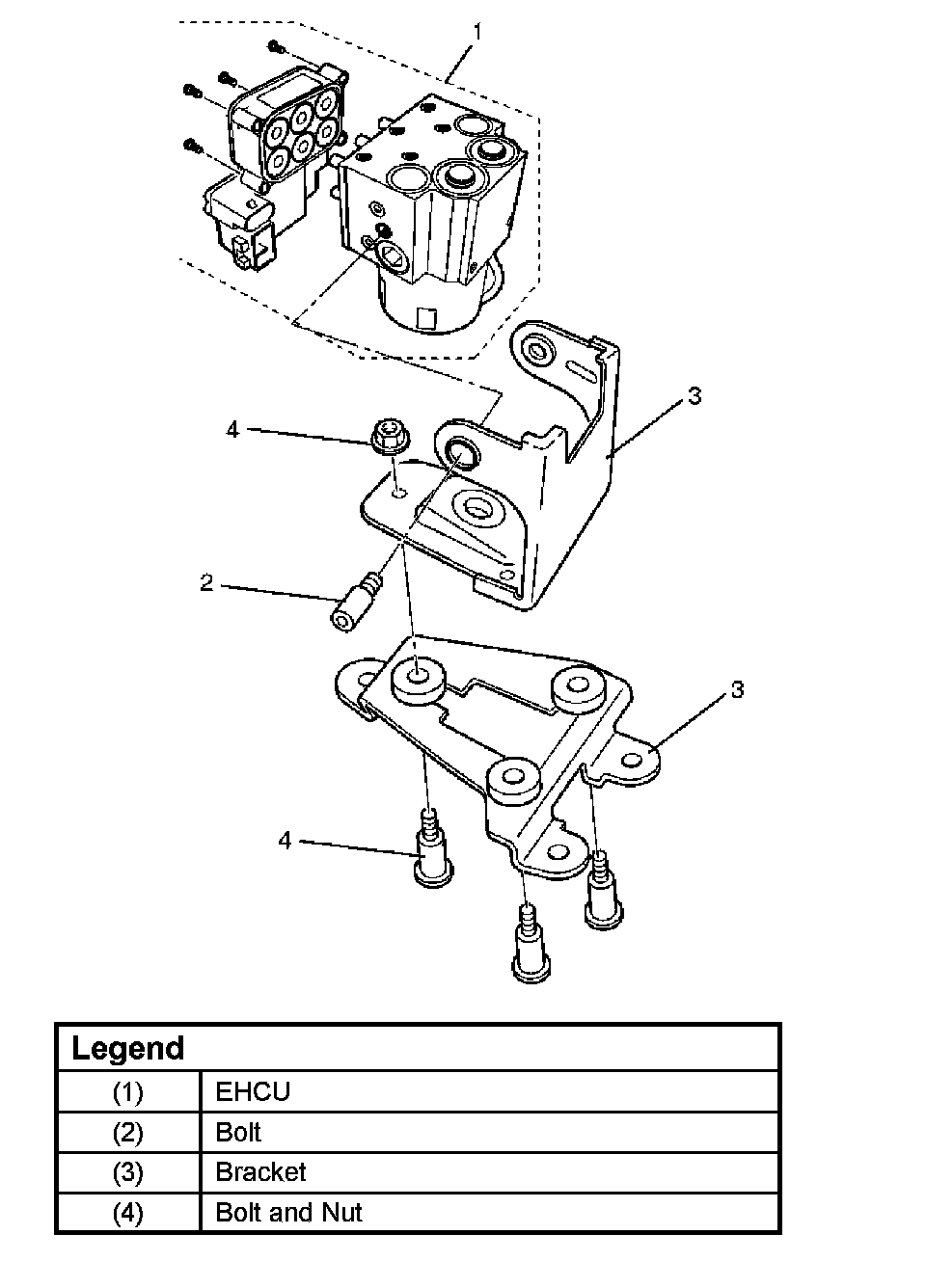 1

3

4

2

3

4

| Legend | |
|---|---|
| (1) | EHCU |
| (2) | Bolt |
| (3) | Bracket |
| (4) | Bolt and Nut |