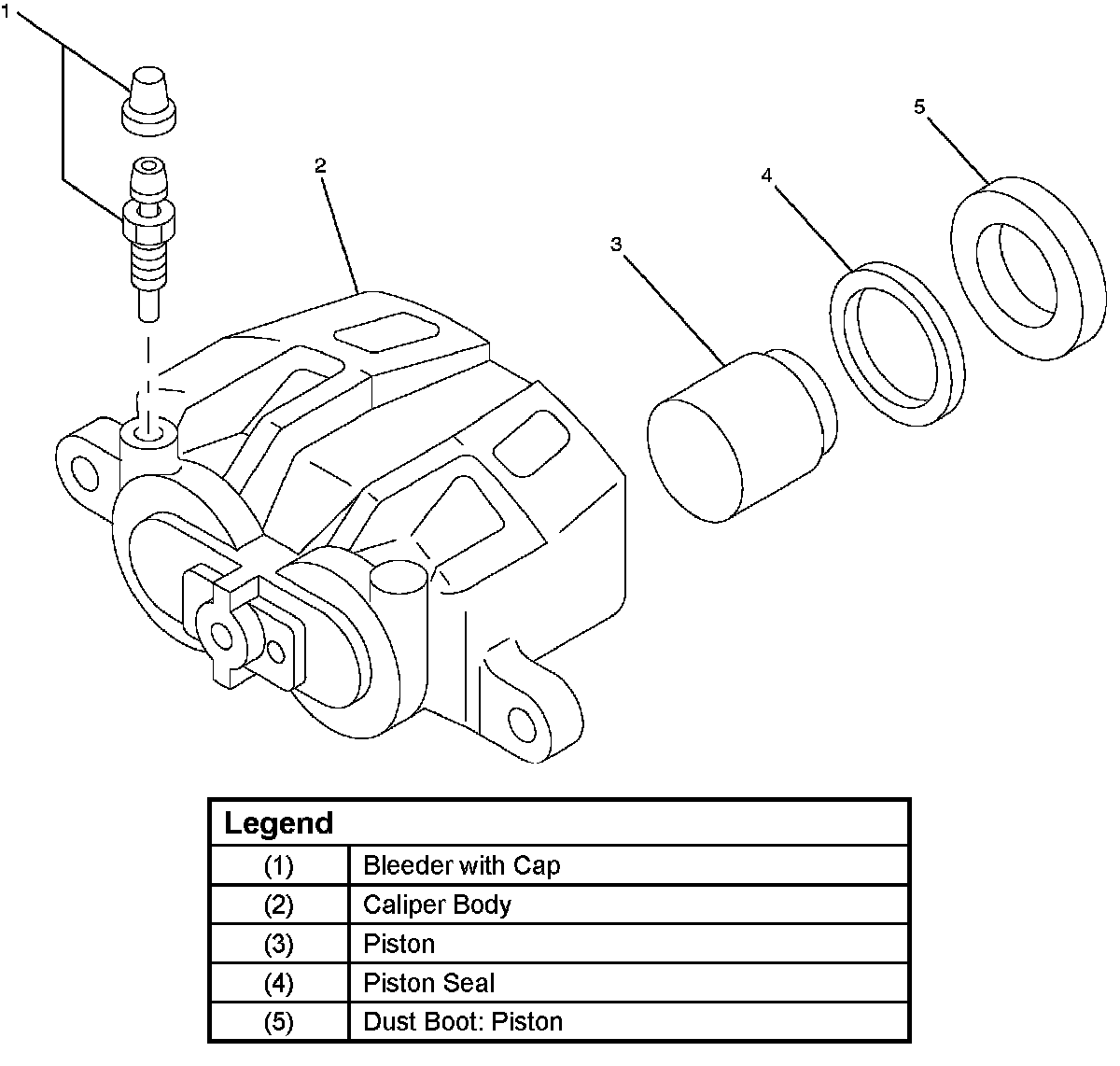 1

2

3

4

5

| Legend | |
|---|---|
| (1) | Bleeder with Cap |
| (2) | Caliper Body |
| (3) | Piston |
| (4) | Piston Seal |
| (5) | Dust Boot: Piston |