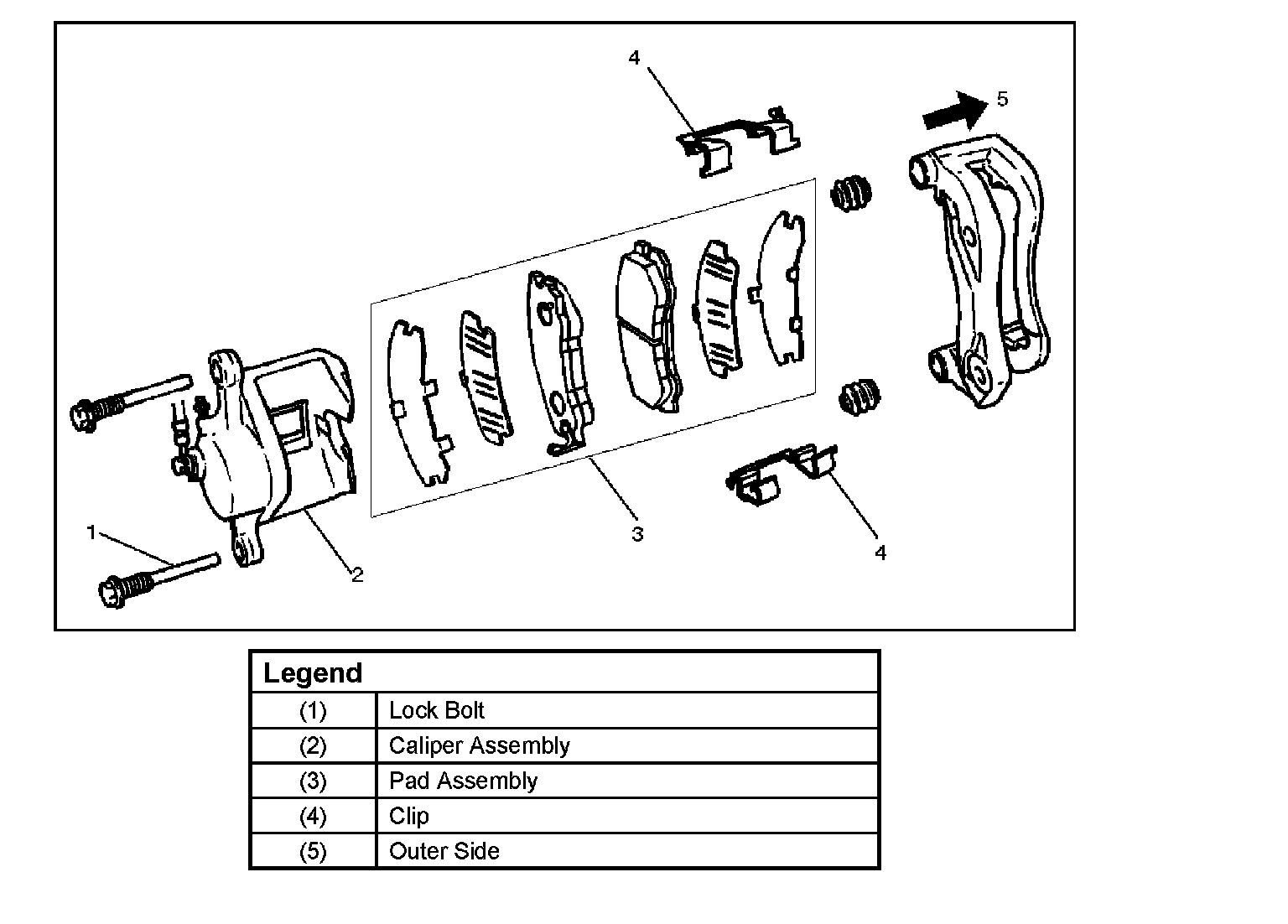 4
5
1
2
3
4

| Legend | |
|---|---|
| (1) | Lock Bolt |
| (2) | Caliper Assembly |
| (3) | Pad Assembly |
| (4) | Clip |
| (5) | Outer Side |