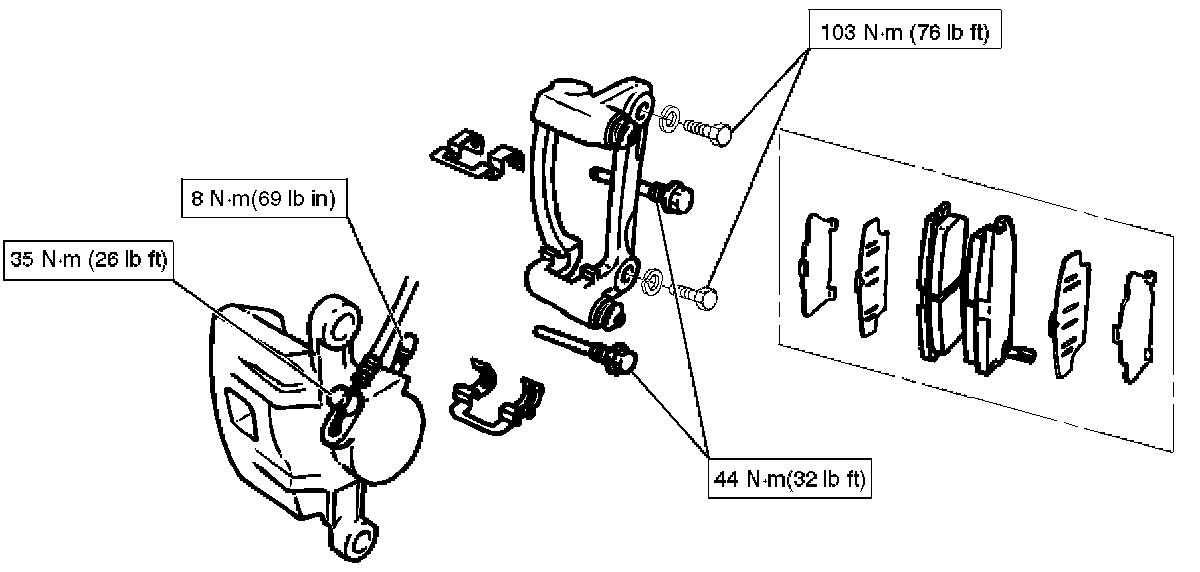 103 N·m (76 lb ft)

8 N·m(69 lb in)

35 N·m (26 lb ft)

44 N·m(32 lb ft)