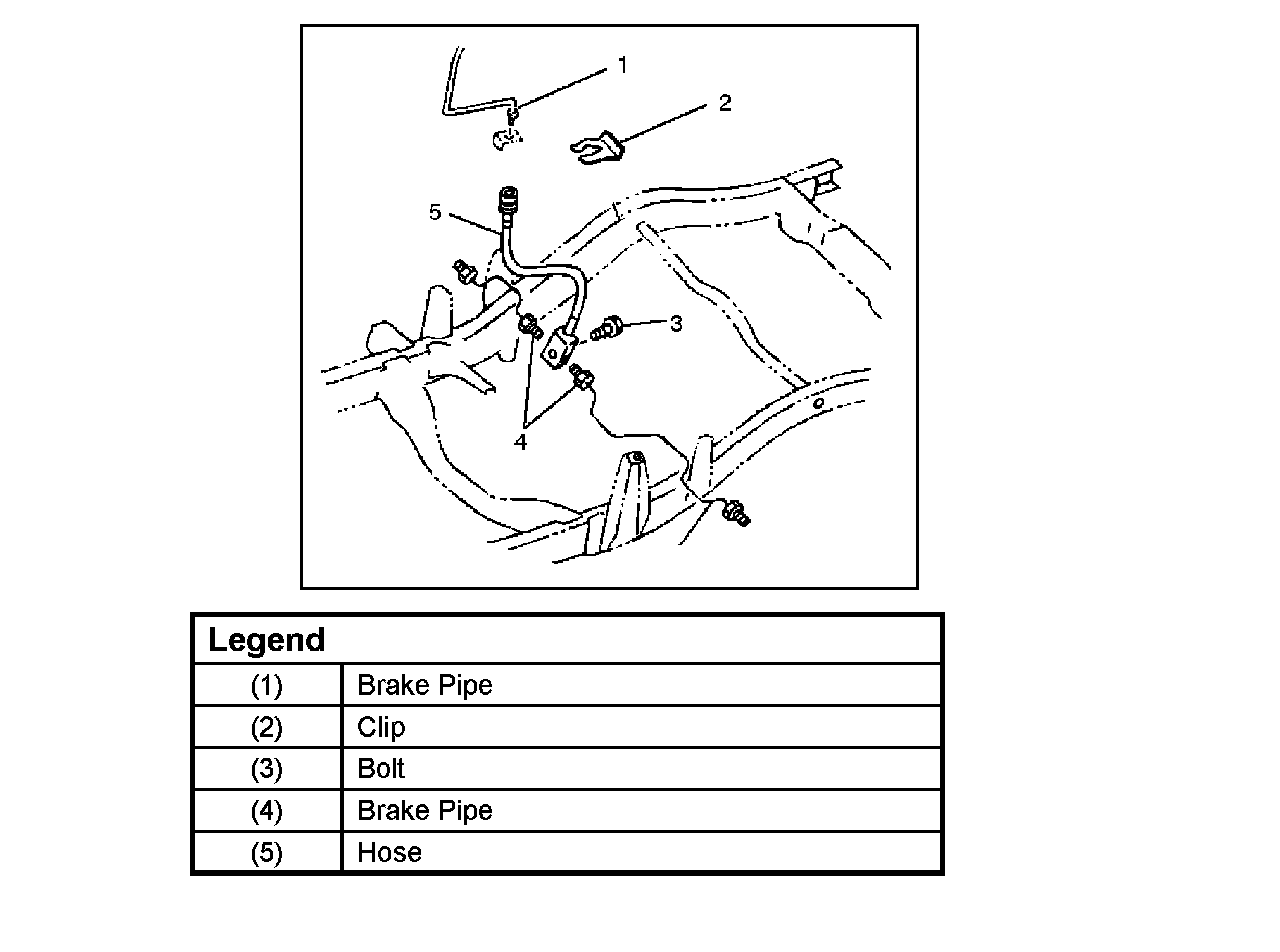 1
2
5
3
4

| Legend | |
|---|---|
| (1) | Brake Pipe |
| (2) | Clip |
| (3) | Bolt |
| (4) | Brake Pipe |
| (5) | Hose |