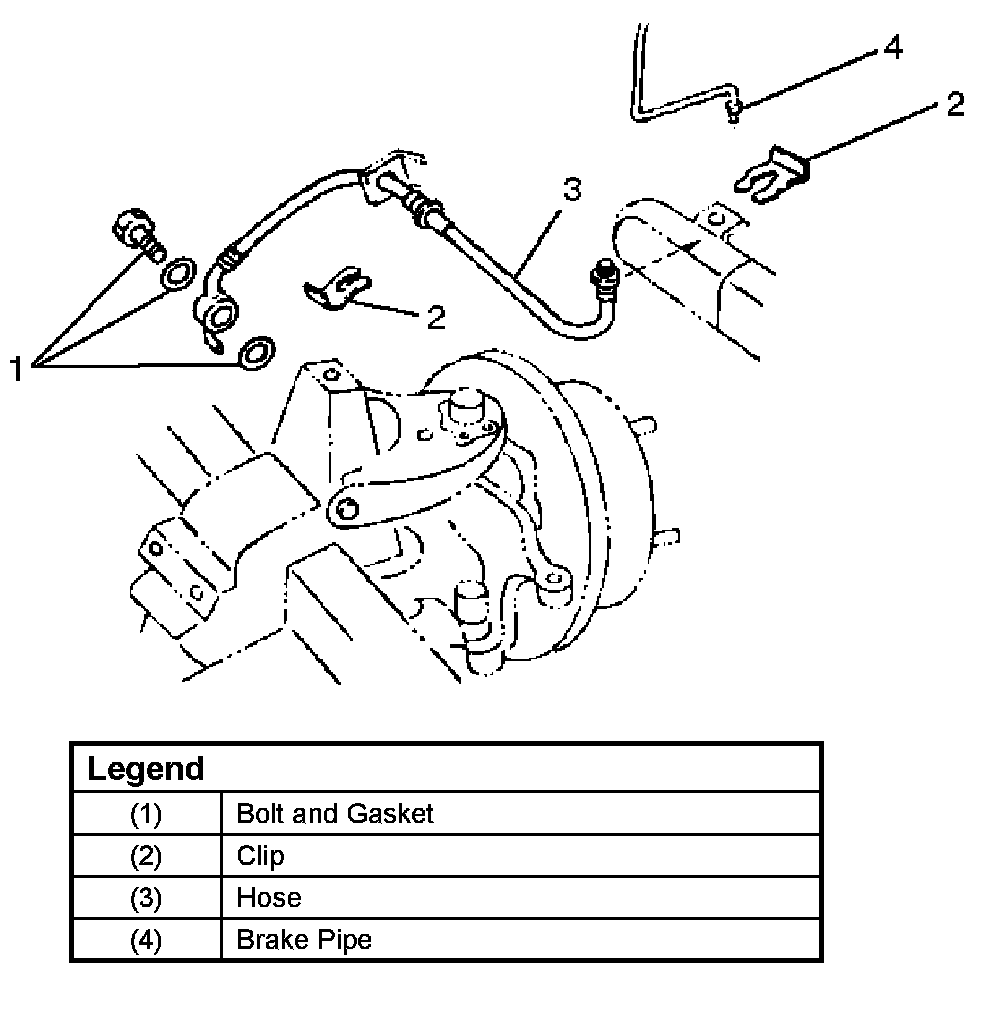 4
2
3
2
1

| Legend | |
|---|---|
| (1) | Bolt and Gasket |
| (2) | Clip |
| (3) | Hose |
| (4) | Brake Pipe |