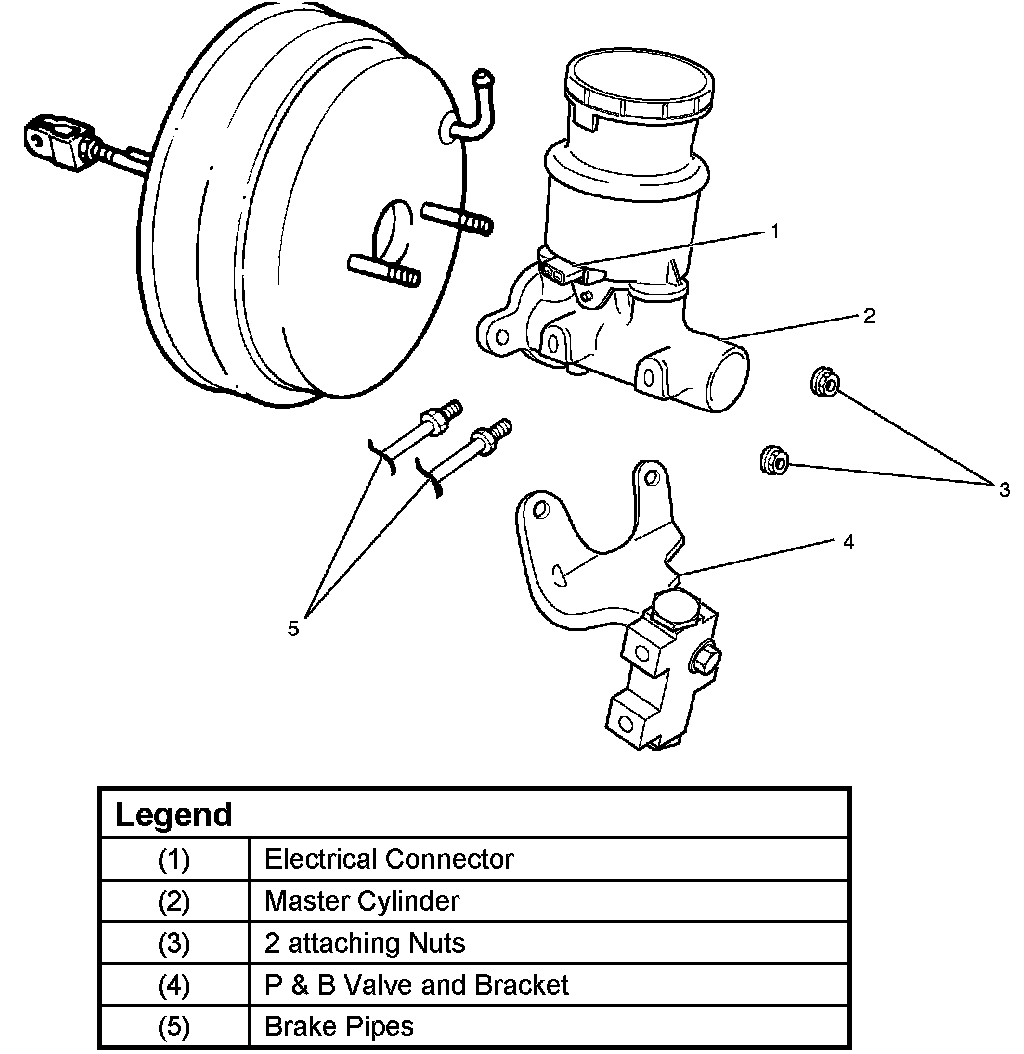 1
2
3
4
5

| Legend | |
|---|---|
| (1) | Electrical Connector |
| (2) | Master Cylinder |
| (3) | 2 attaching Nuts |
| (4) | P & B Valve and Bracket |
| (5) | Brake Pipes |