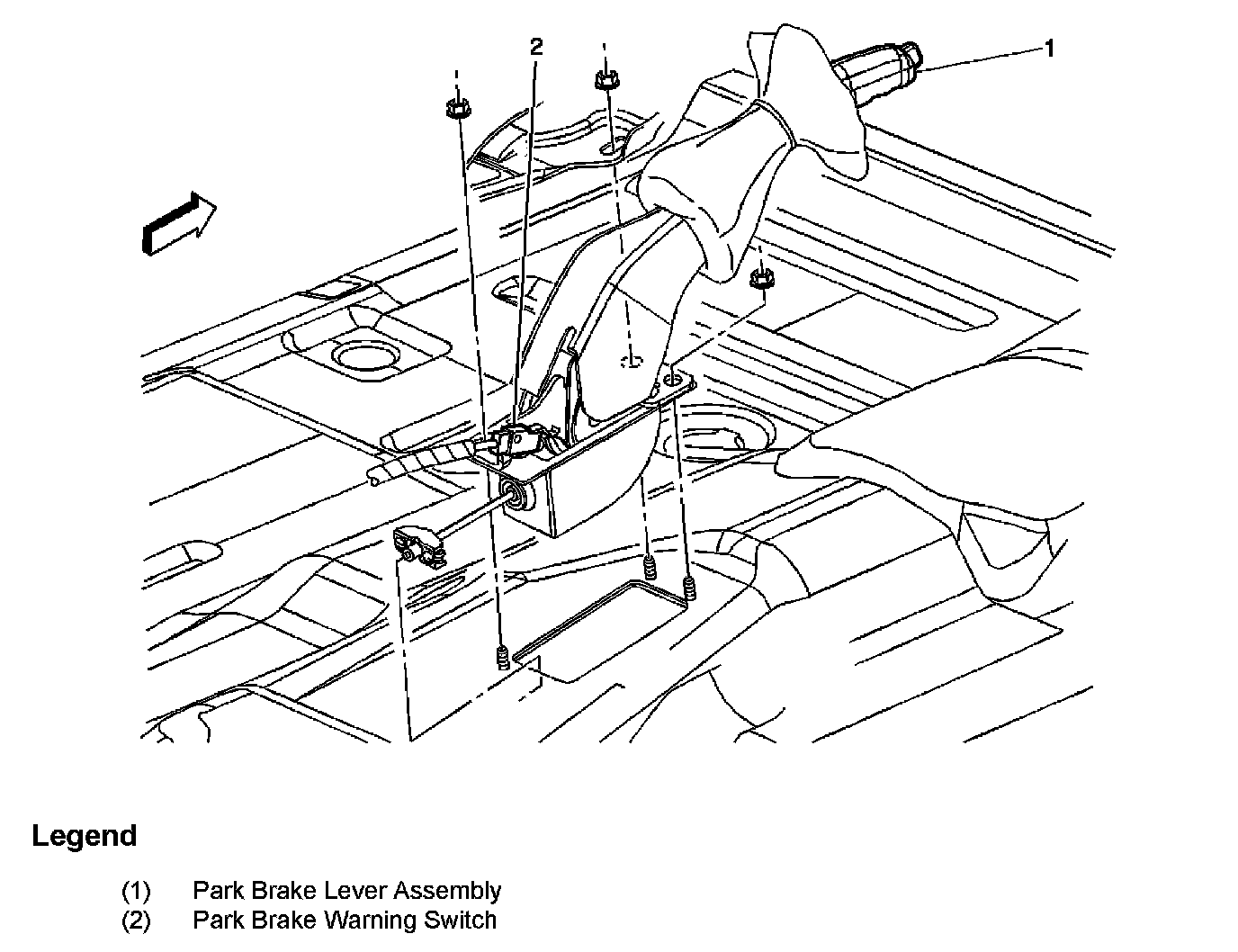 2

1

Legend

(1) Park Brake Lever Assembly
(2) Park Brake Warning Switch