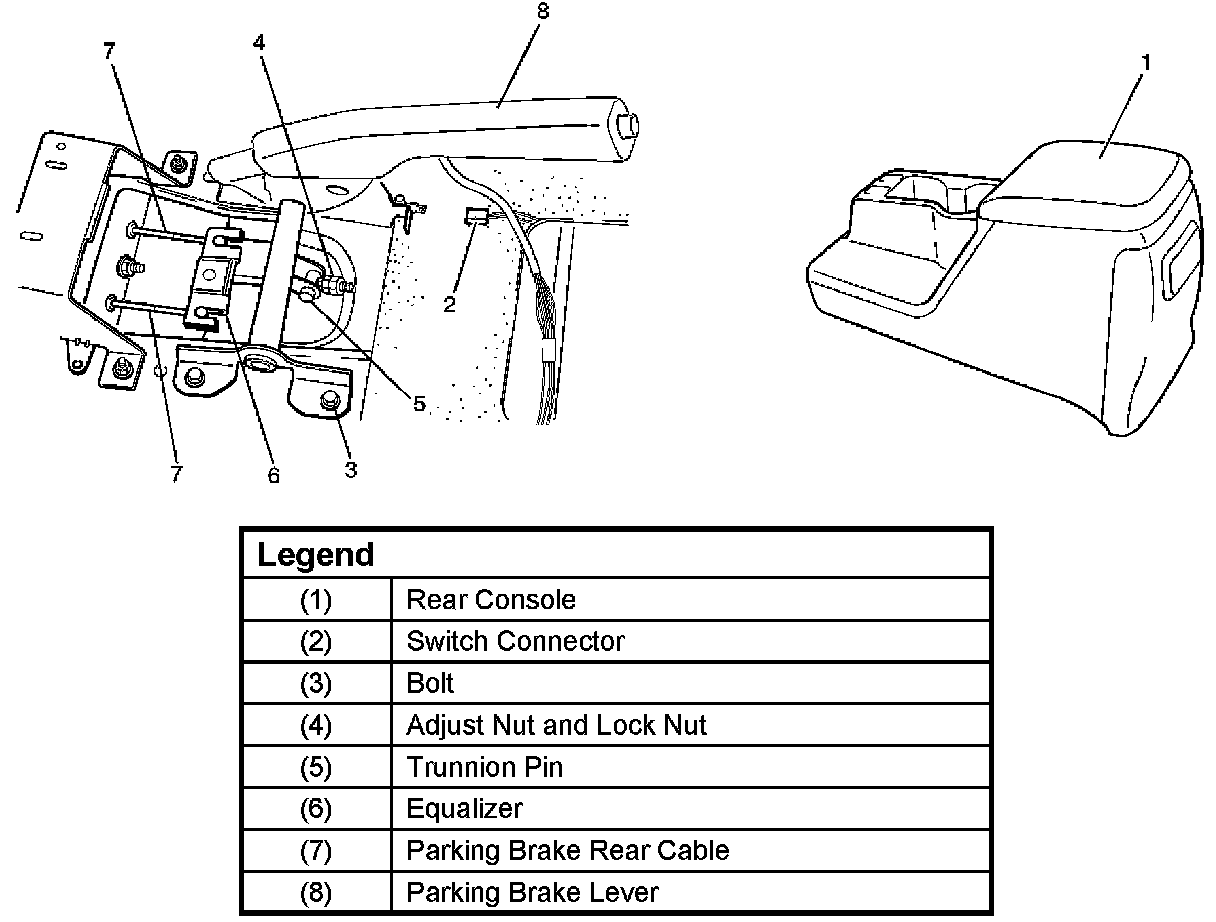 8
7
4
1
2
5
7
6
3

| Legend | |
|---|---|
| (1) | Rear Console |
| (2) | Switch Connector |
| (3) | Bolt |
| (4) | Adjust Nut and Lock Nut |
| (5) | Trunnion Pin |
| (6) | Equalizer |
| (7) | Parking Brake Rear Cable |
| (8) | Parking Brake Lever |