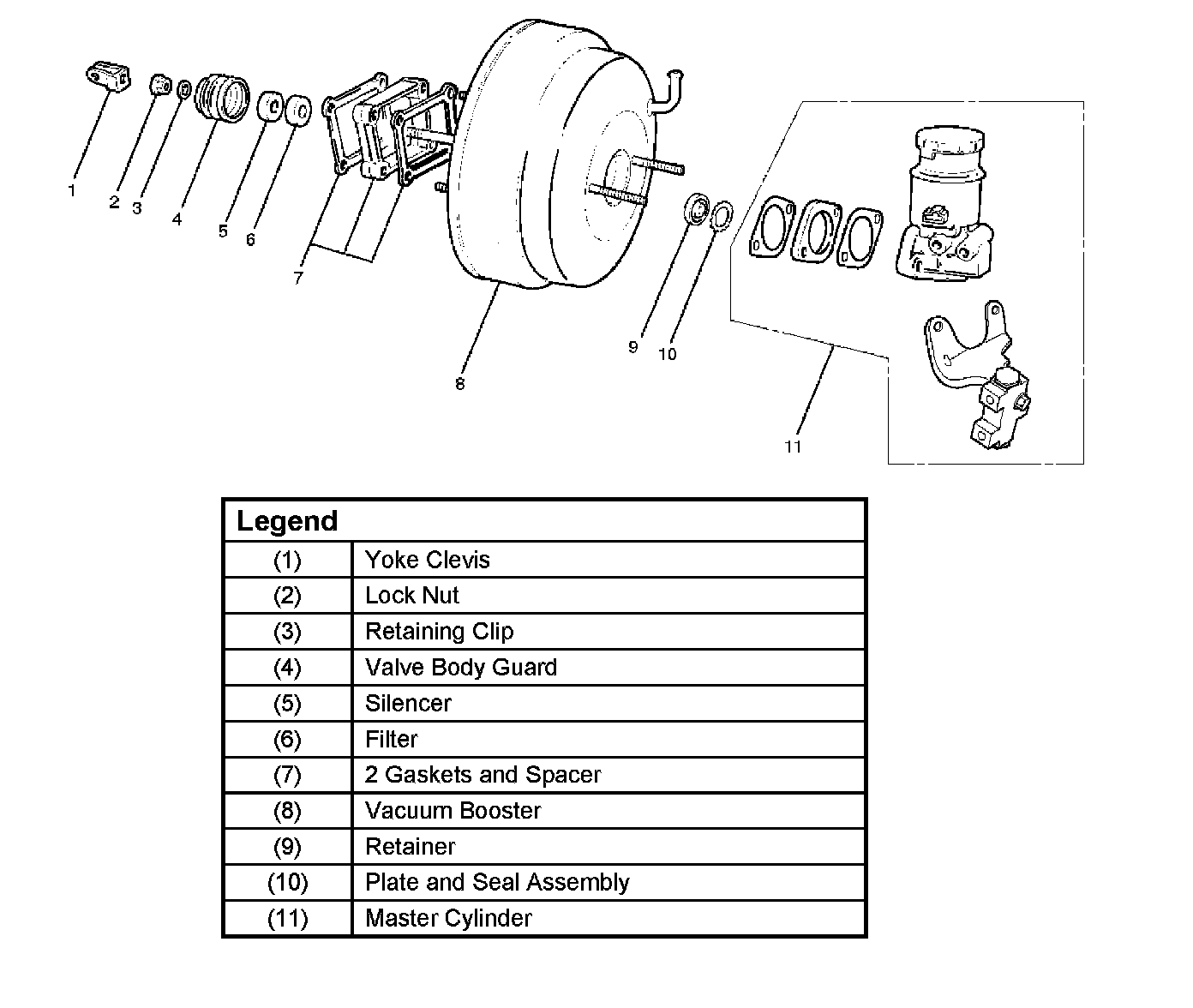 1
2
3
4
5
6
7
8
9
10
11

| Legend | |
|---|---|
| (1) | Yoke Clevis |
| (2) | Lock Nut |
| (3) | Retaining Clip |
| (4) | Valve Body Guard |
| (5) | Silencer |
| (6) | Filter |
| (7) | 2 Gaskets and Spacer |
| (8) | Vacuum Booster |
| (9) | Retainer |
| (10) | Plate and Seal Assembly |
| (11) | Master Cylinder |