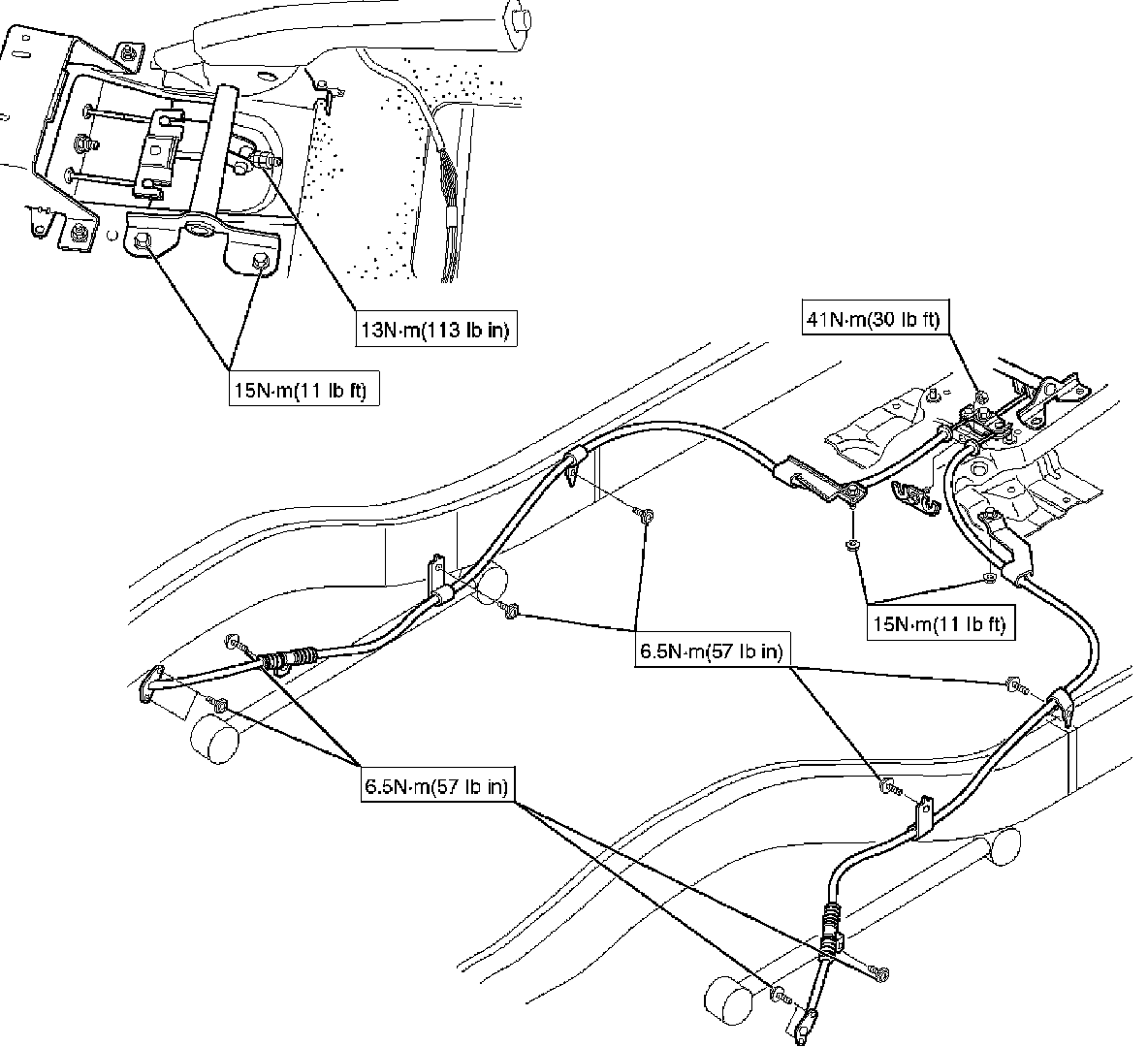 13N·m(113 lb in)

15N·m(11 lb ft)

41N·m(30 lb ft)

15N·m(11 lb ft)

6.5N·m(57 lb in)

6.5N·m(57 lb in)