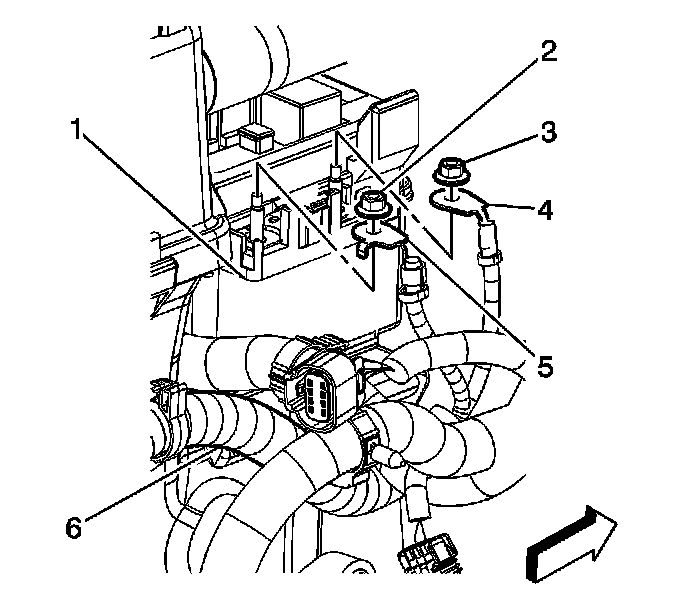 2
1
3
4
5
6