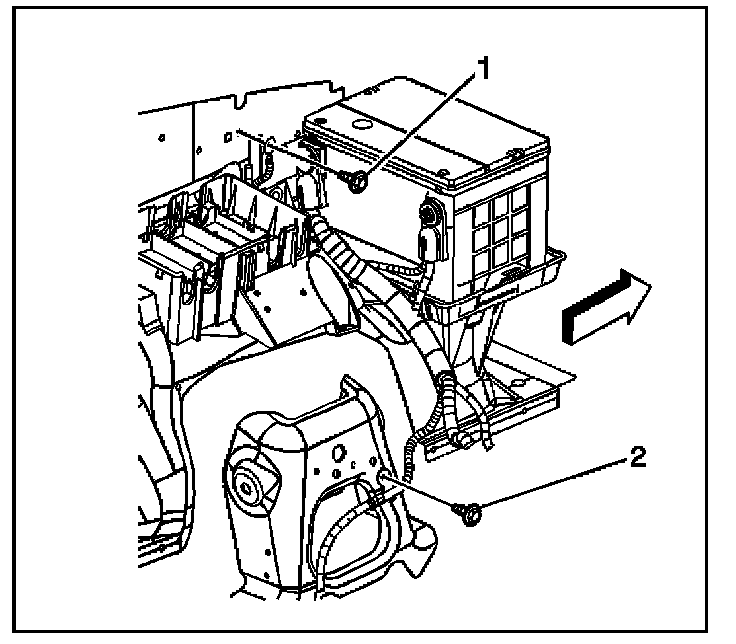 1

2