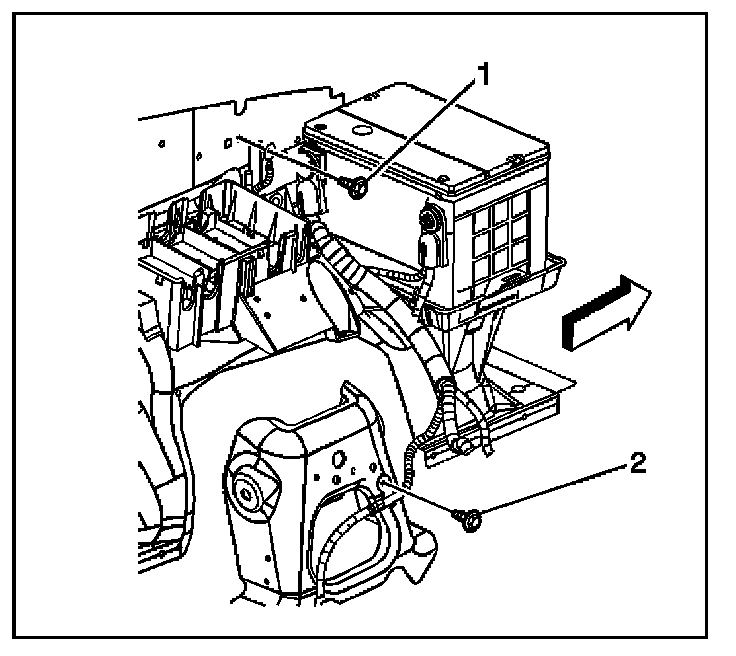 1

2