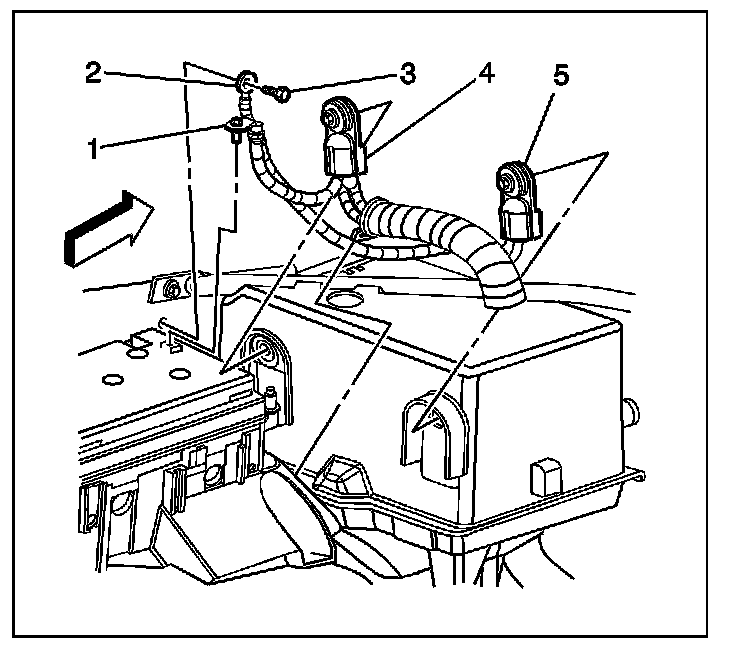 2
3
4
5
1