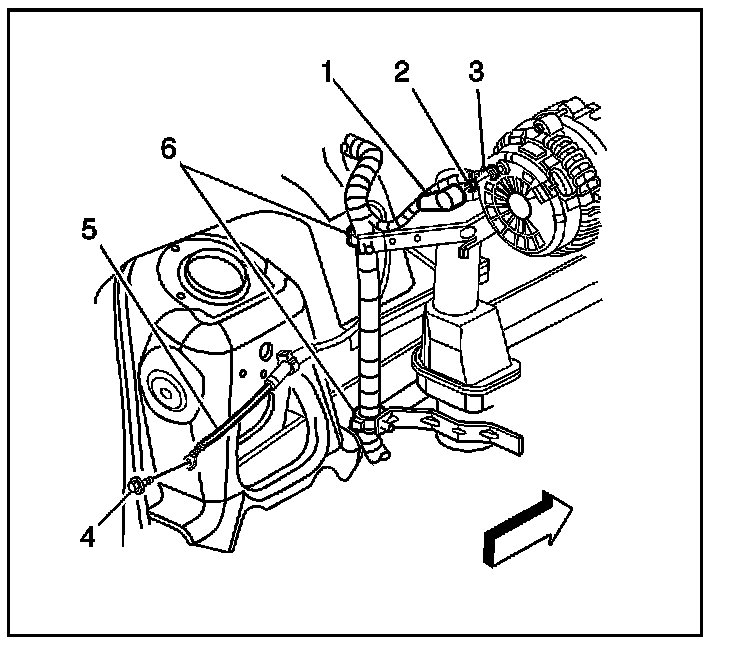 1
2
3
6
5
4