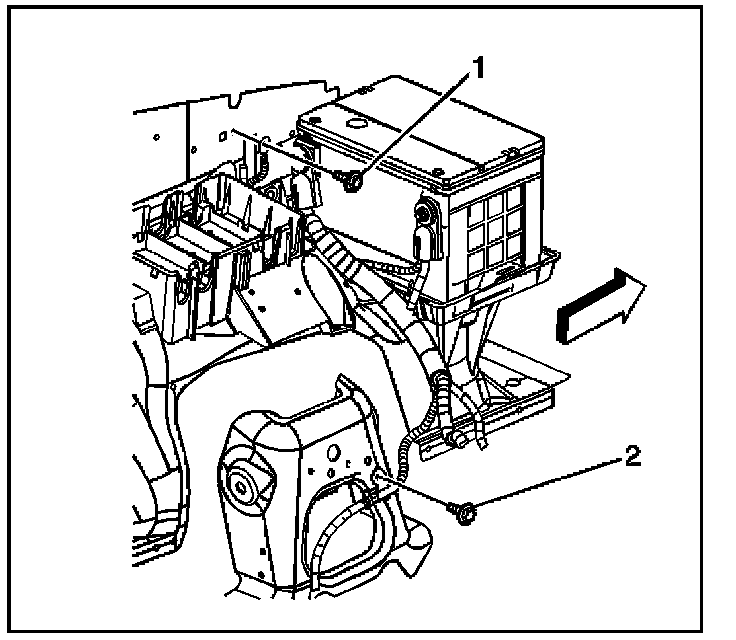 1
2