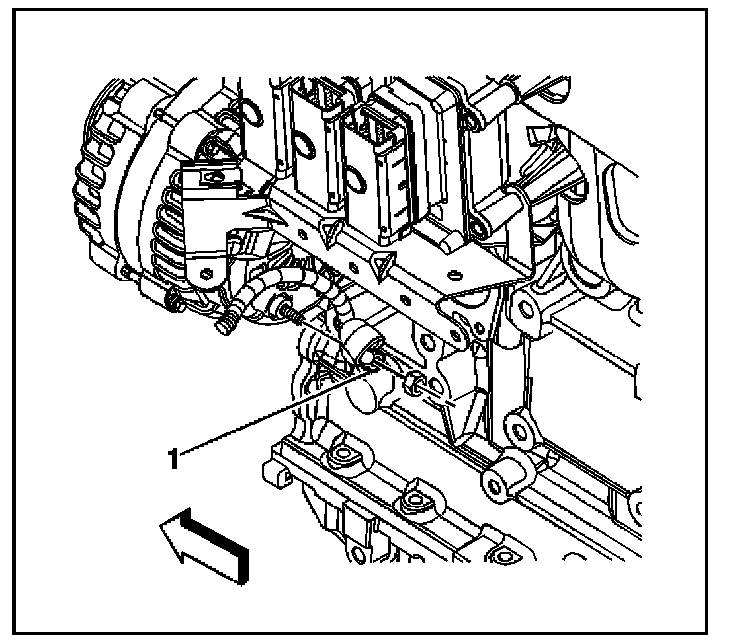 1