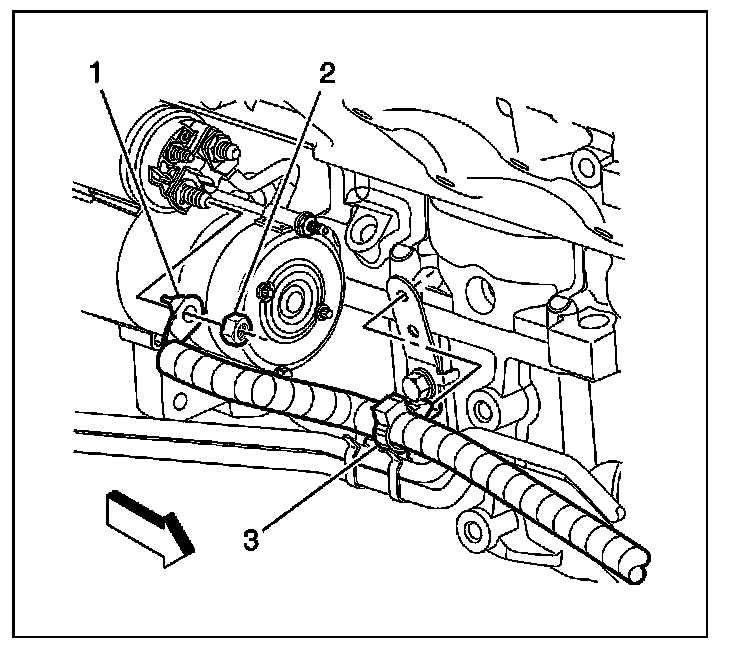 1
2
3