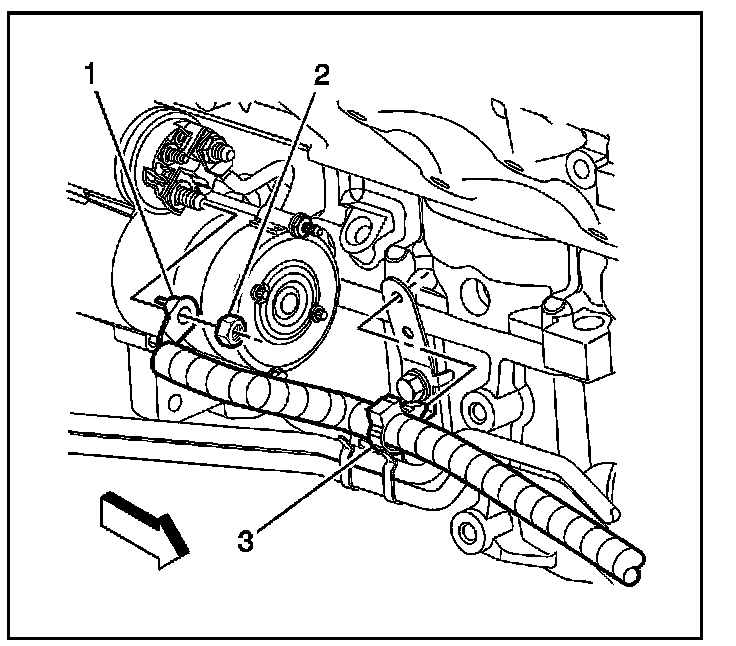 1
2
3