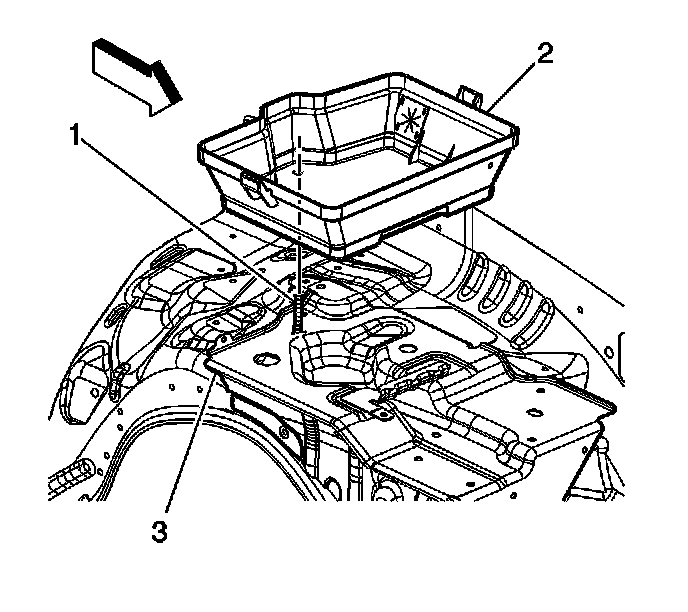 2
1
3