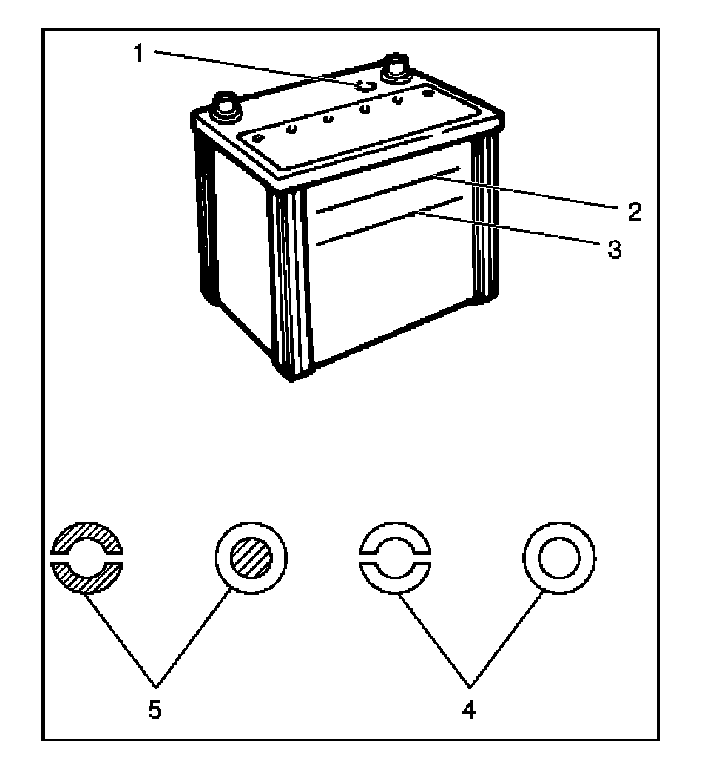 1
2
3
5
4