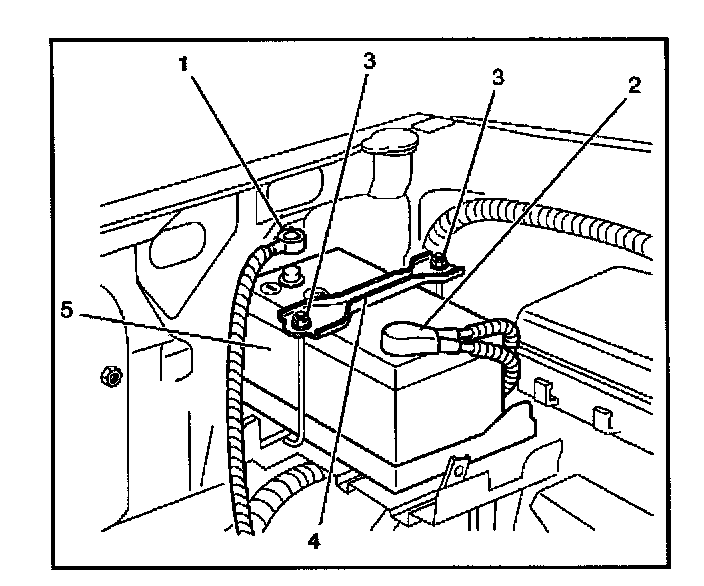 1
3
3
2
5
4