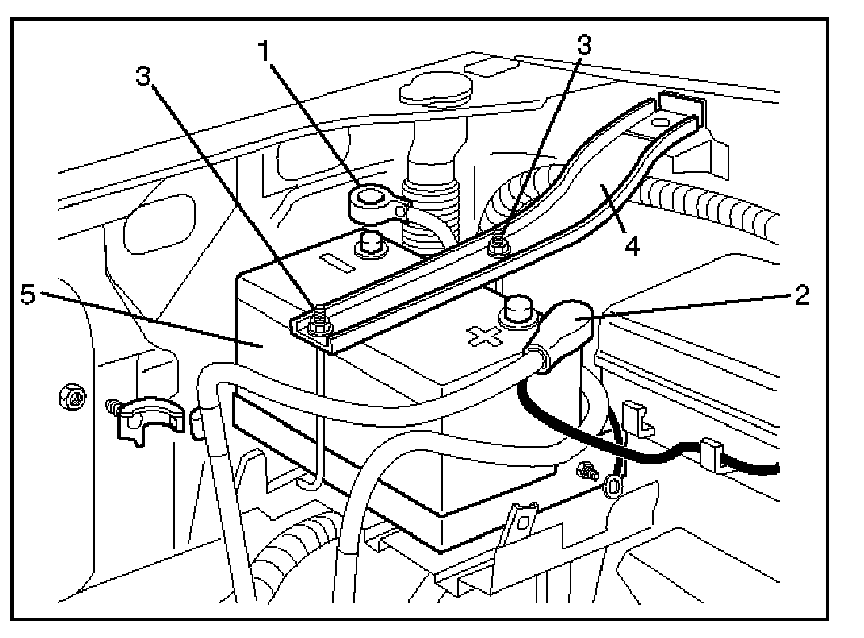 1
3
3
4
5
2