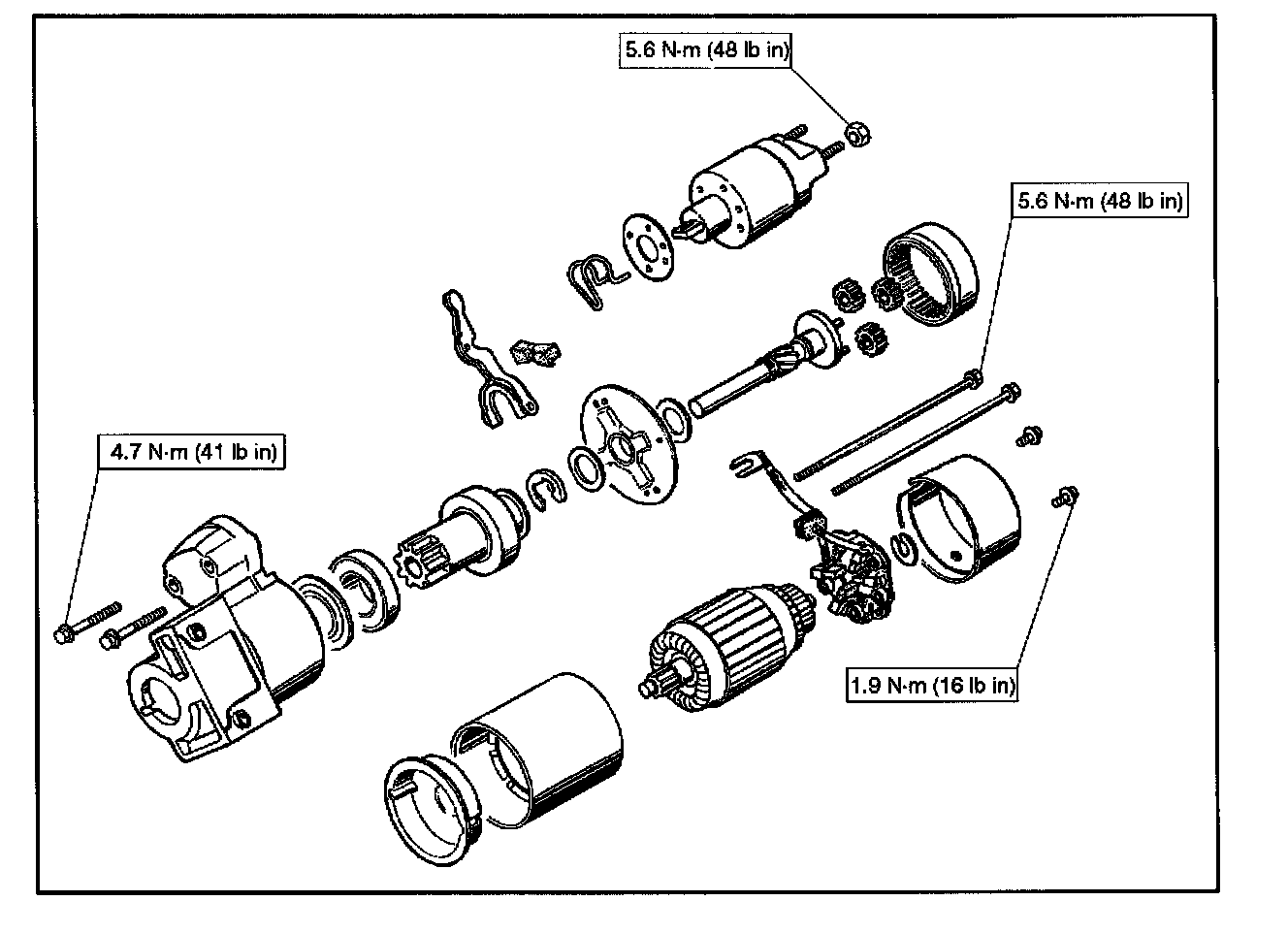 5.6 N·m (48 lb in)

5.6 N·m (48 lb in)

4.7 N·m (41 lb in)

1.9 N·m (16 lb in)