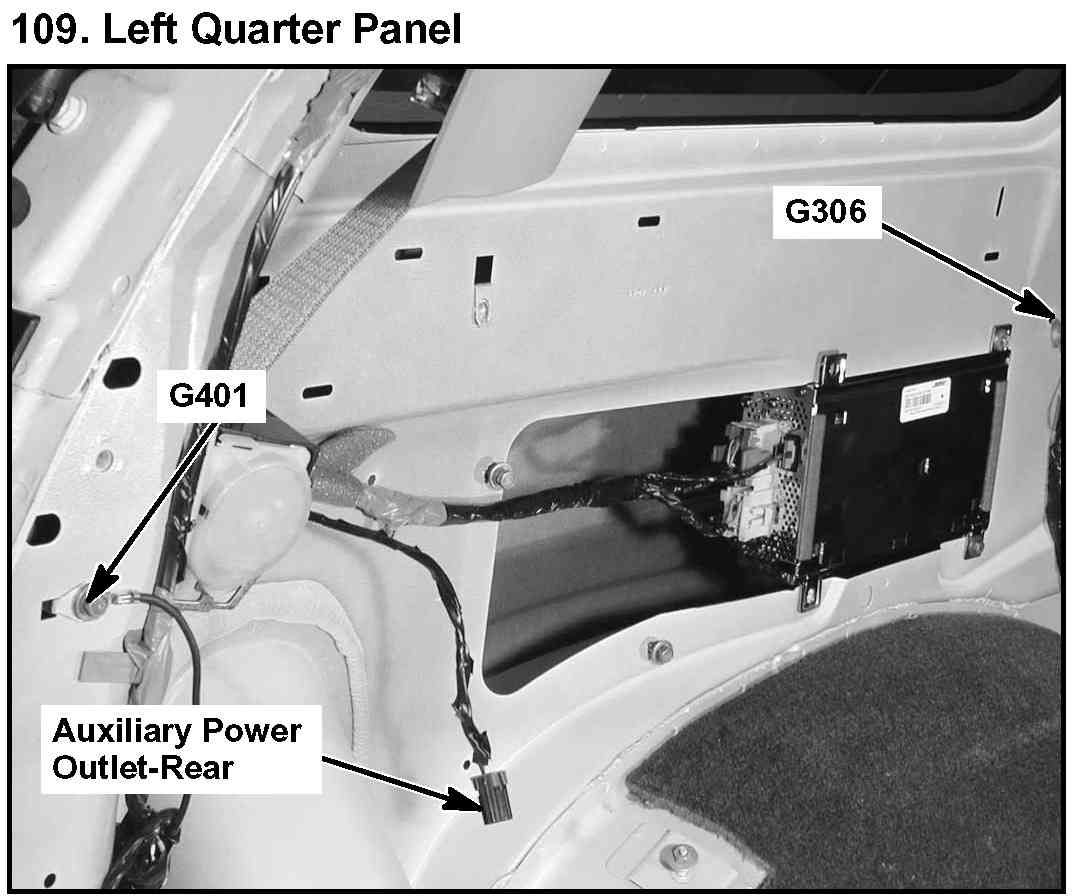 109. Left Quarter Panel

G306

G401

Auxiliary Power Outlet-Rear