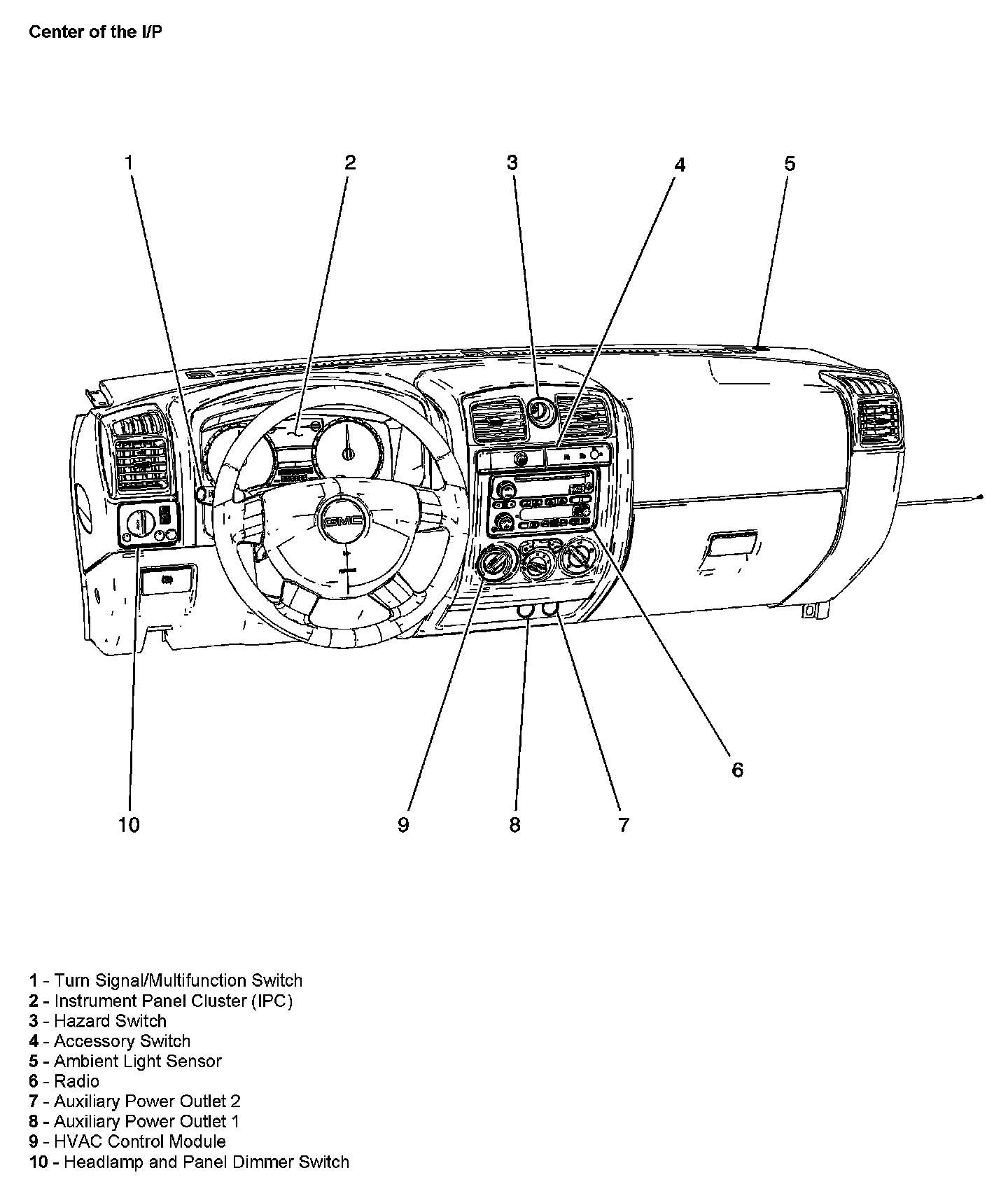 Center of the I/P

1
2
3
4
5
GMC
6
10
9
8
7

1 - Turn Signal/Multifunction Switch
2 - Instrument Panel Cluster (IPC)
3 - Hazard Switch
4 - Accessory Switch
5 - Ambient Light Sensor
6 - Radio
7 - Auxiliary Power Outlet 2
8 - Auxiliary Power Outlet 1
9 - HVAC Control Module
10 - Headlamp and Panel Dimmer Switch