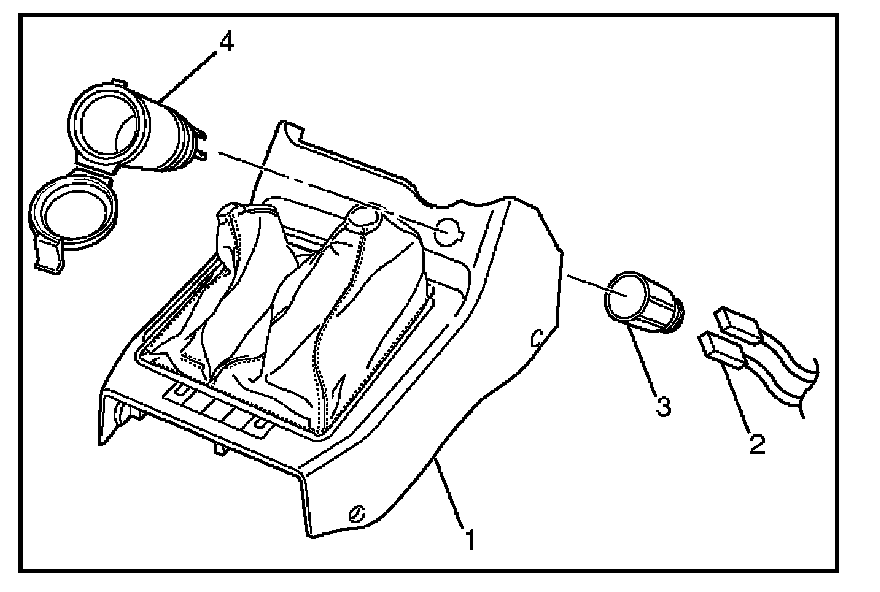 4
3
2
1