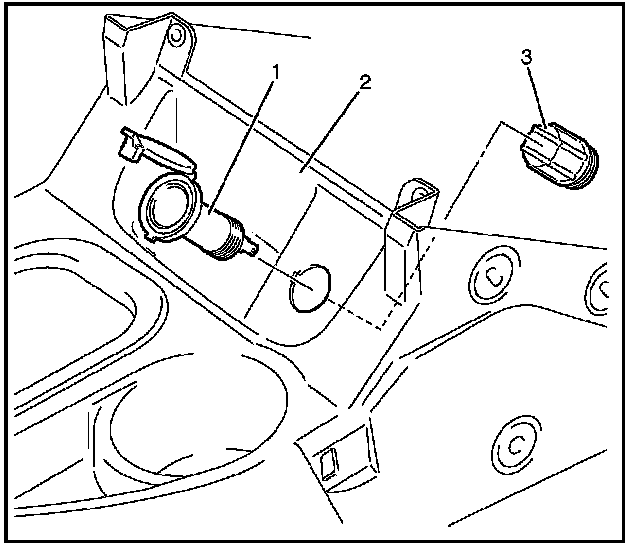 1
2
3