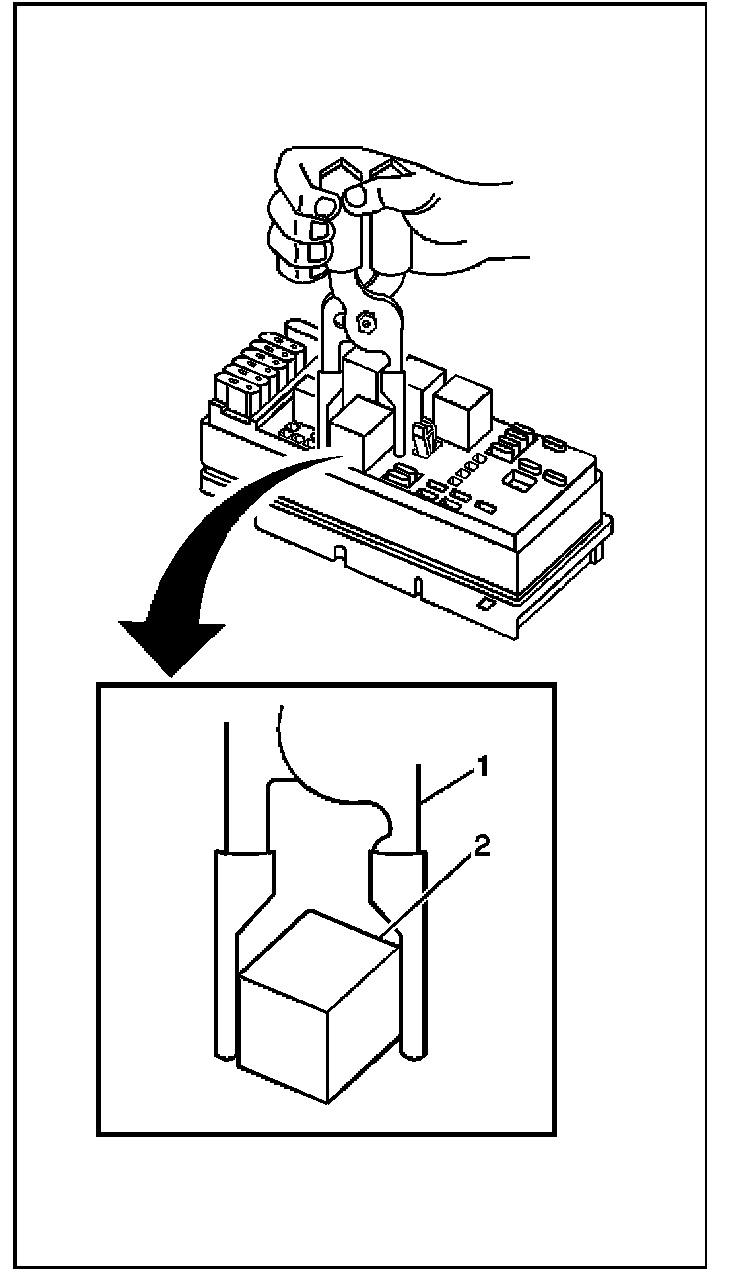 1
2