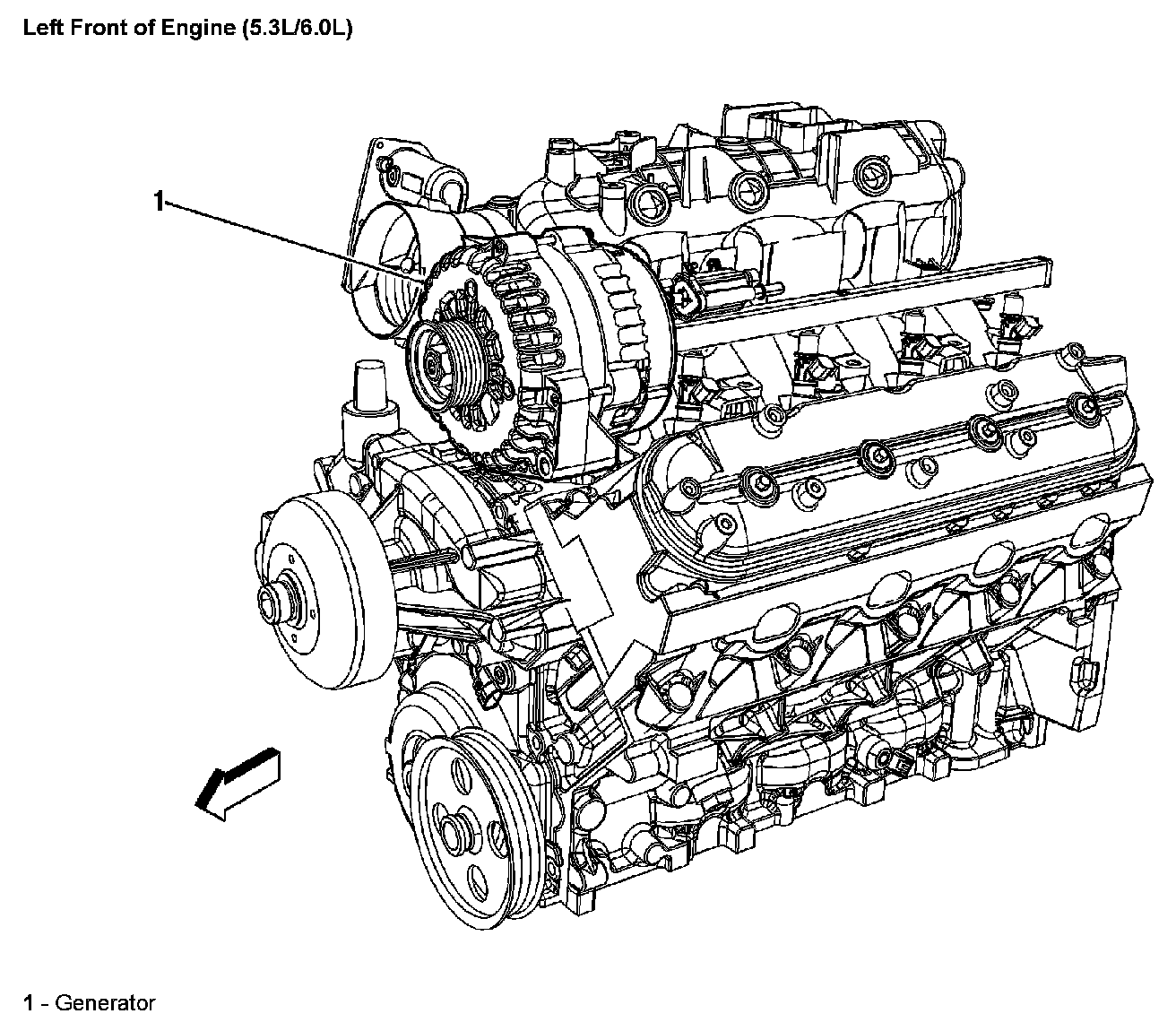 Left Front of Engine (5.3L/6.0L)

1

1 - Generator