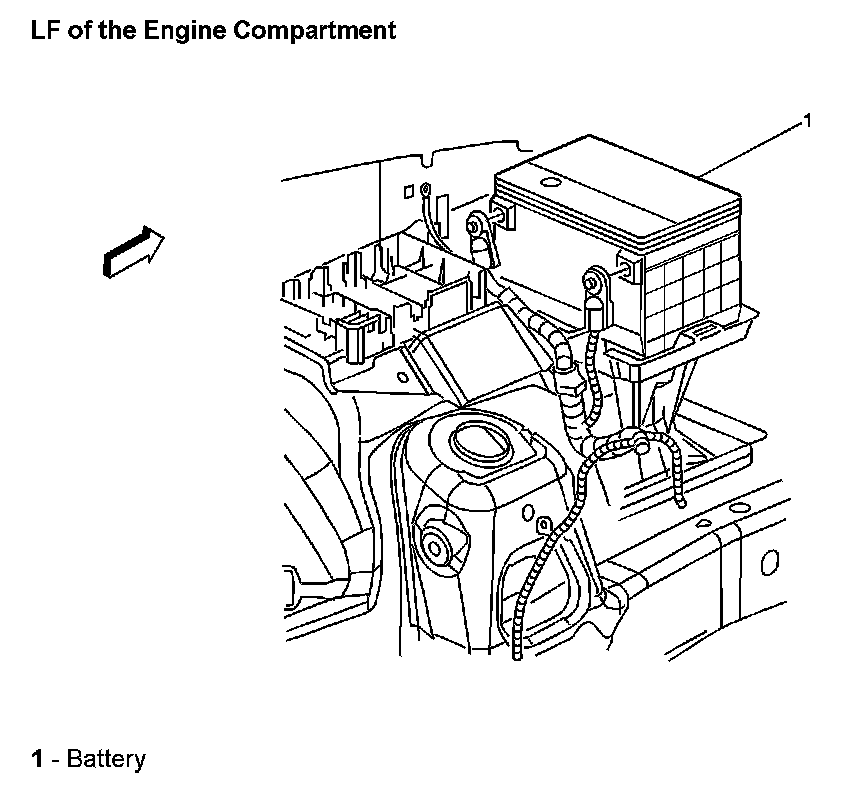 LF of the Engine Compartment

1

1 - Battery