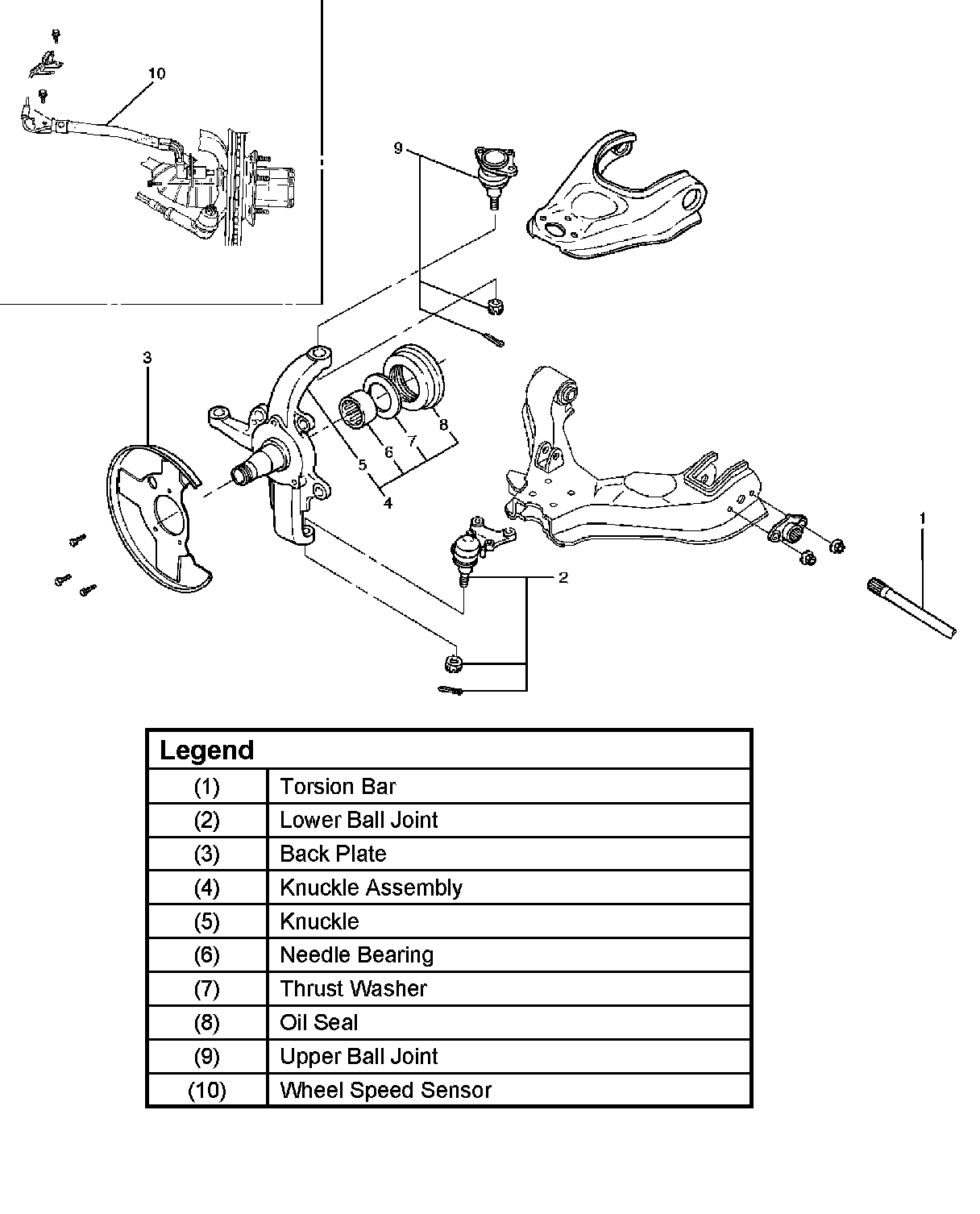 10

9

3

8

7

6

5

4

2

1

| Legend | |
|---|---|
| (1) | Torsion Bar |
| (2) | Lower Ball Joint |
| (3) | Back Plate |
| (4) | Knuckle Assembly |
| (5) | Knuckle |
| (6) | Needle Bearing |
| (7) | Thrust Washer |
| (8) | Oil Seal |
| (9) | Upper Ball Joint |
| (10) | Wheel Speed Sensor |