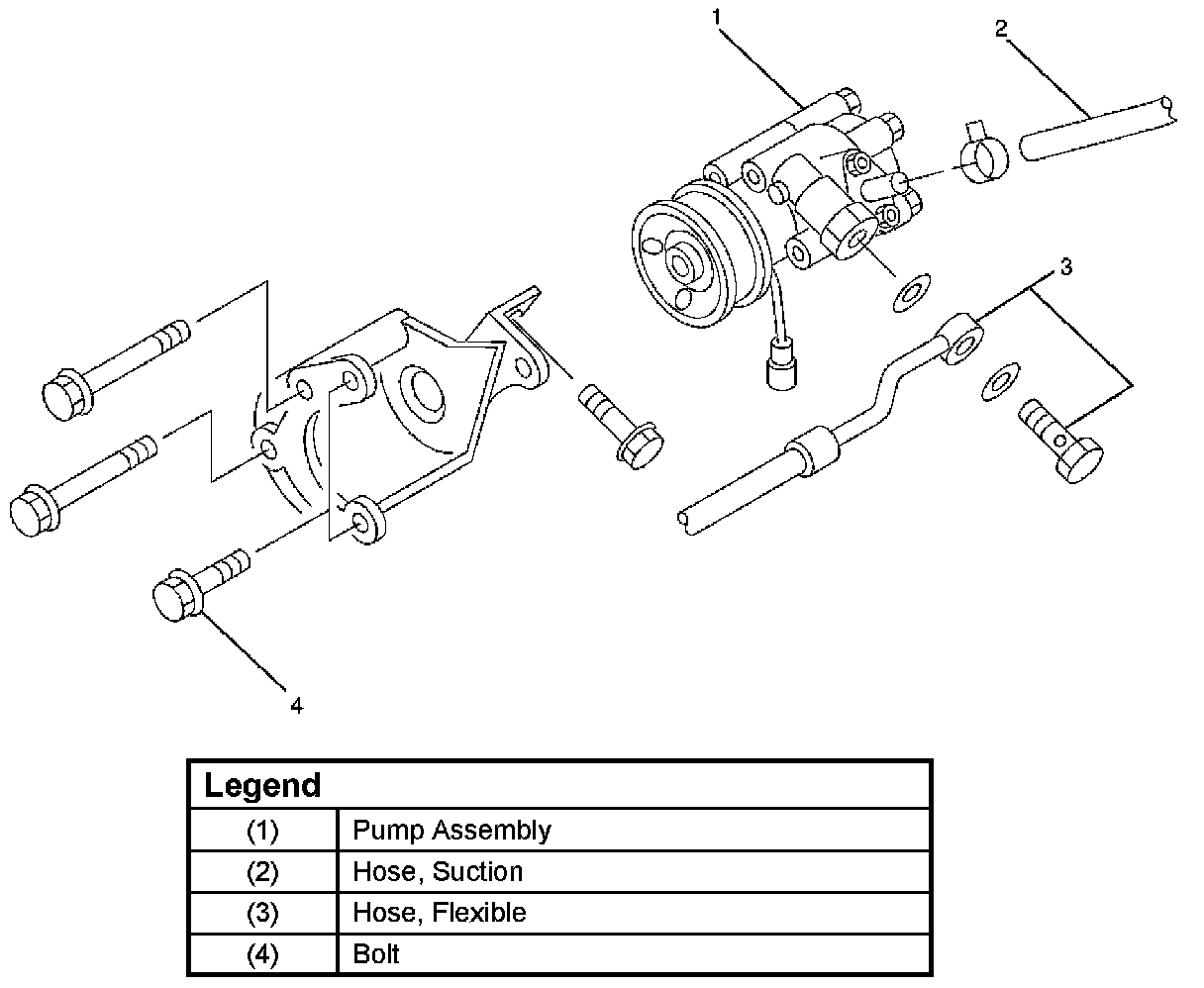 1
2
3
4

| Legend | |
|---|---|
| (1) | Pump Assembly |
| (2) | Hose, Suction |
| (3) | Hose, Flexible |
| (4) | Bolt |