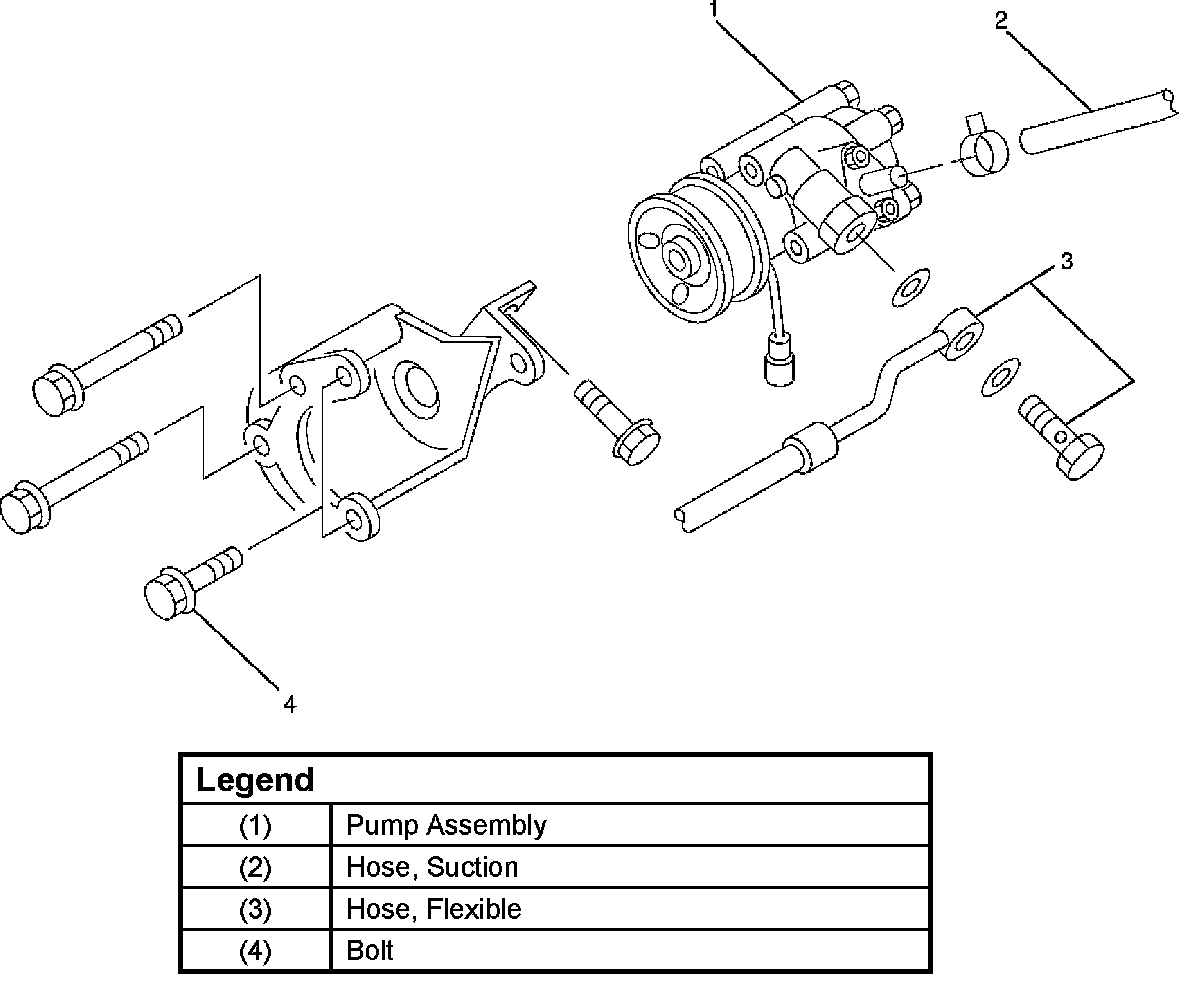 1
2
3
4

| Legend | |
|---|---|
| (1) | Pump Assembly |
| (2) | Hose, Suction |
| (3) | Hose, Flexible |
| (4) | Bolt |