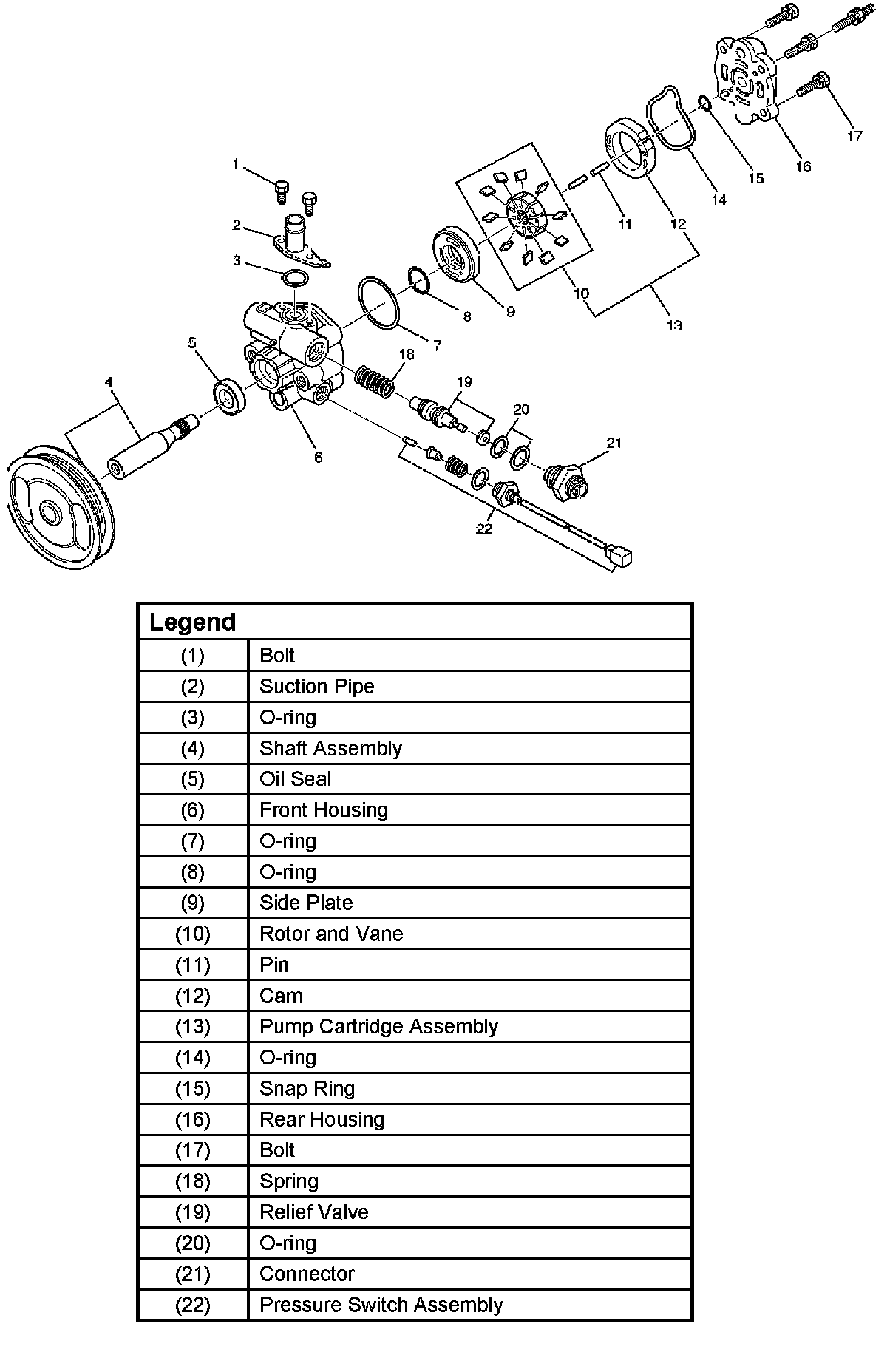 1
2
3
4
5
6
7
8
9
10
11
12
13
14
15
16
17
18
19
20
21
22

| Legend | |
|---|---|
| (1) | Bolt |
| (2) | Suction Pipe |
| (3) | O-ring |
| (4) | Shaft Assembly |
| (5) | Oil Seal |
| (6) | Front Housing |
| (7) | O-ring |
| (8) | O-ring |
| (9) | Side Plate |
| (10) | Rotor and Vane |
| (11) | Pin |
| (12) | Cam |
| (13) | Pump Cartridge Assembly |
| (14) | O-ring |
| (15) | Snap Ring |
| (16) | Rear Housing |
| (17) | Bolt |
| (18) | Spring |
| (19) | Relief Valve |
| (20) | O-ring |
| (21) | Connector |
| (22) | Pressure Switch Assembly |