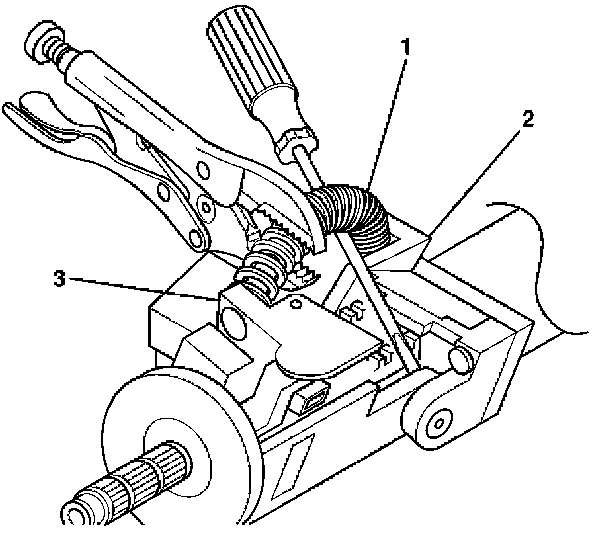 1
2
3