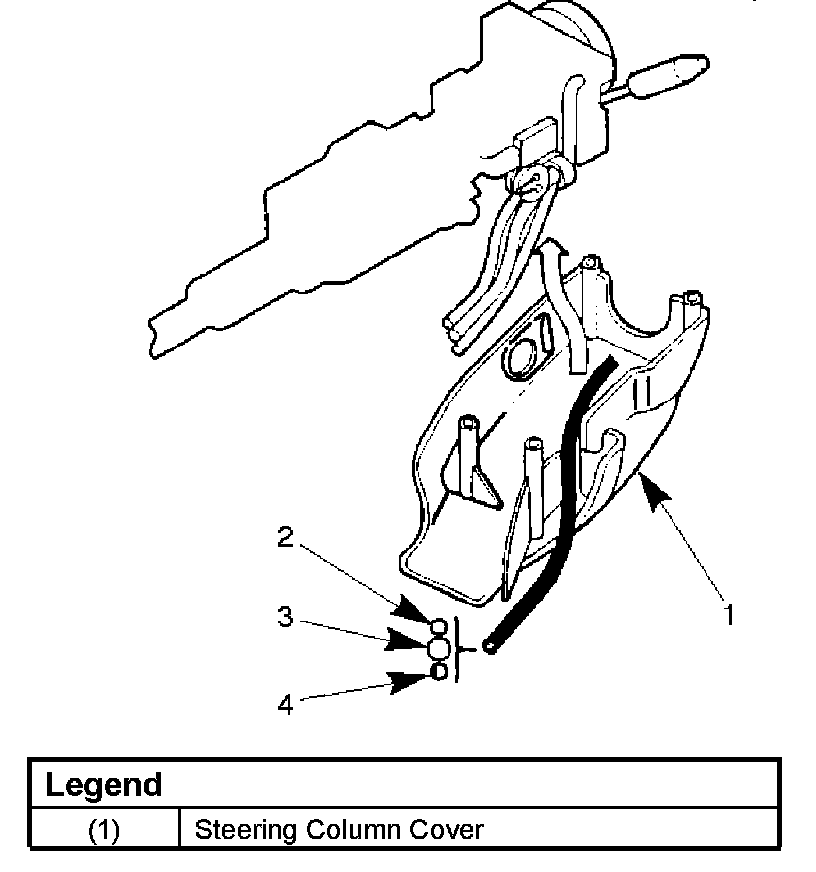 2
3
4
1

| Legend | |
|---|---|
| (1) | Steering Column Cover |