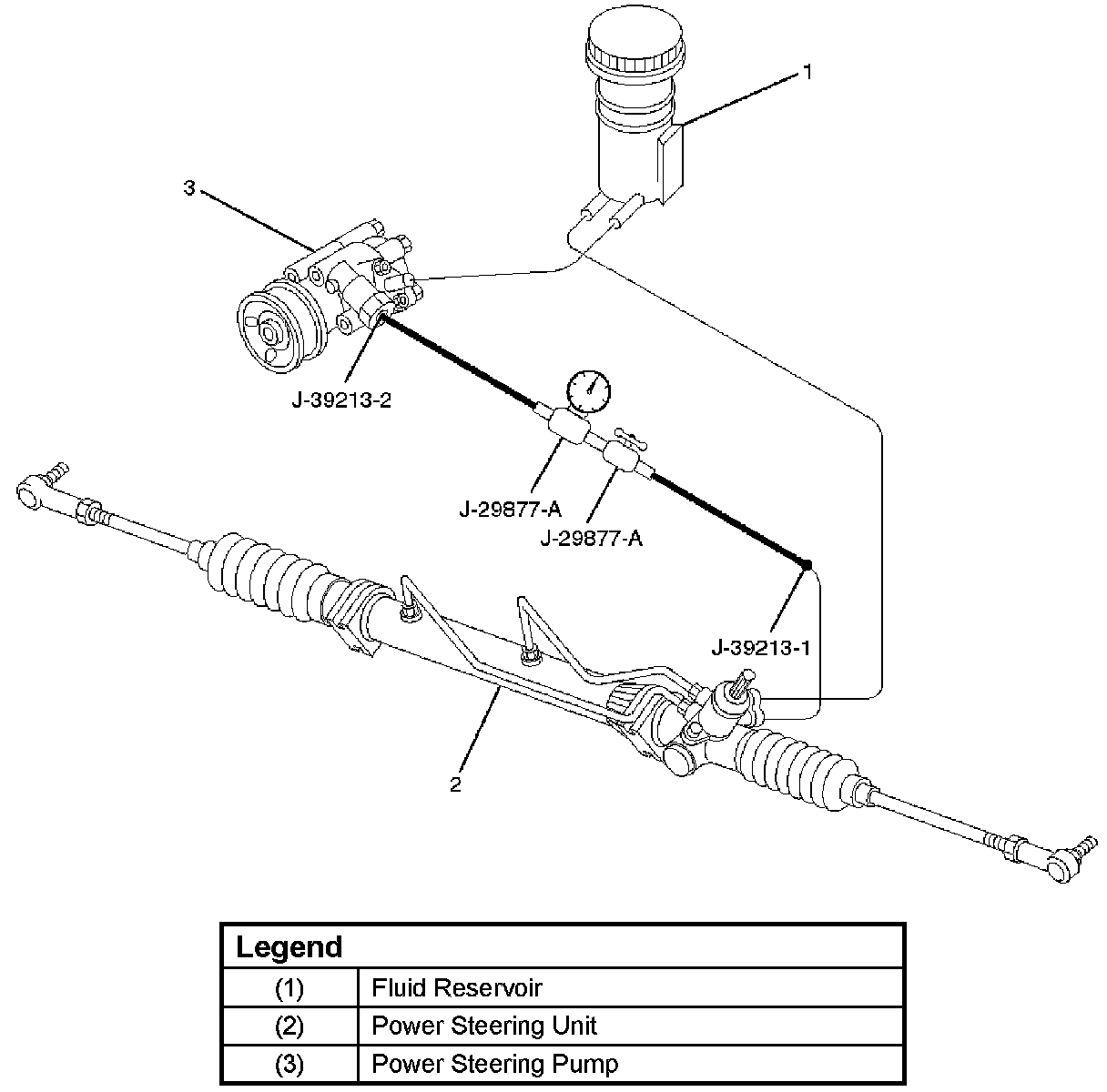 1

3

J-39213-2

J-29877-A

J-29877-A

J-39213-1

2

| Legend | |
|---|---|
| (1) | Fluid Reservoir |
| (2) | Power Steering Unit |
| (3) | Power Steering Pump |