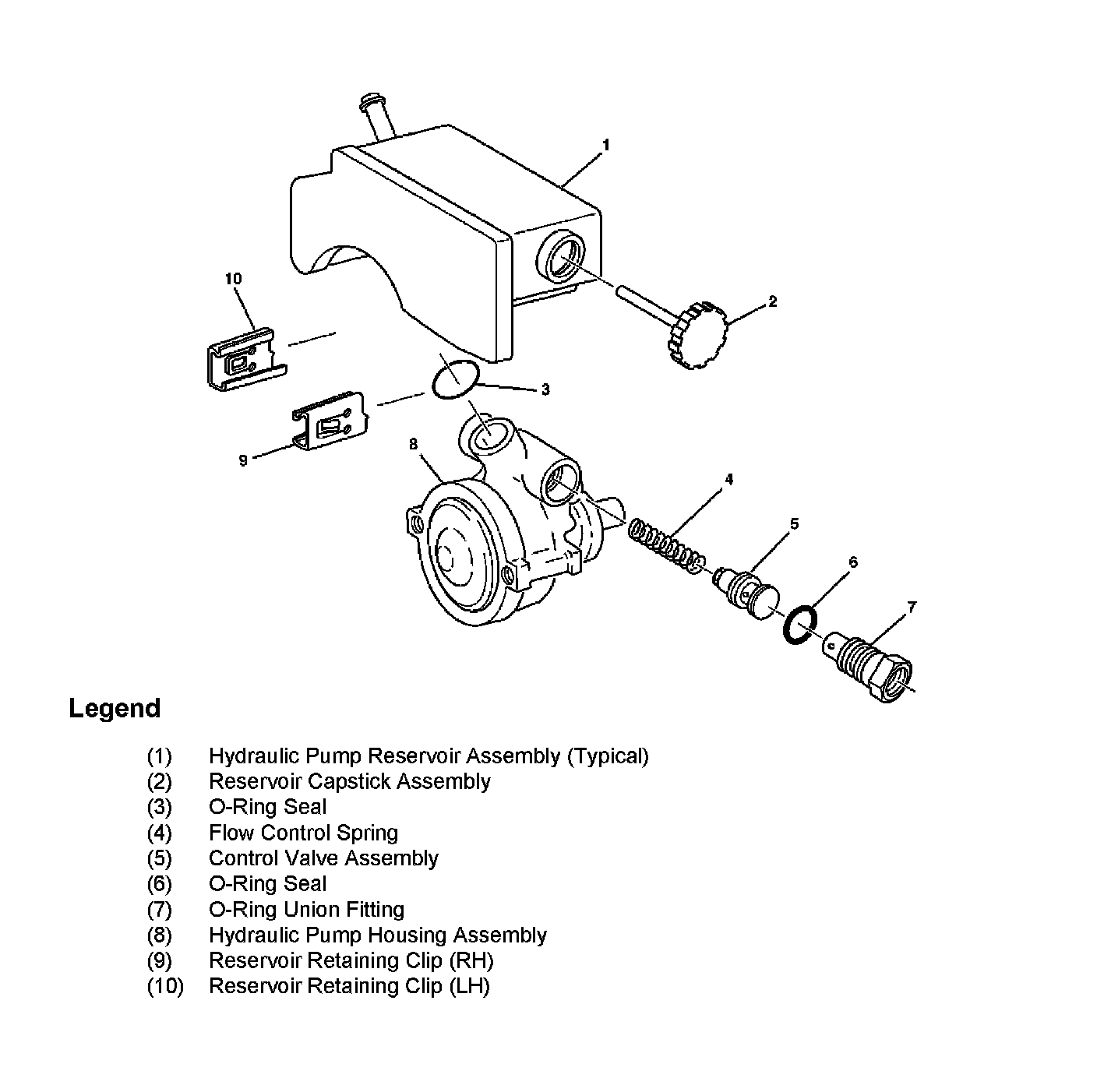 1
10
2
3
9
8
4
5
6
7

Legend

(1) Hydraulic Pump Reservoir Assembly (Typical)
(2) Reservoir Capstick Assembly
(3) O-Ring Seal
(4) Flow Control Spring
(5) Control Valve Assembly
(6) O-Ring Seal
(7) O-Ring Union Fitting
(8) Hydraulic Pump Housing Assembly
(9) Reservoir Retaining Clip (RH)
(10) Reservoir Retaining Clip (LH)